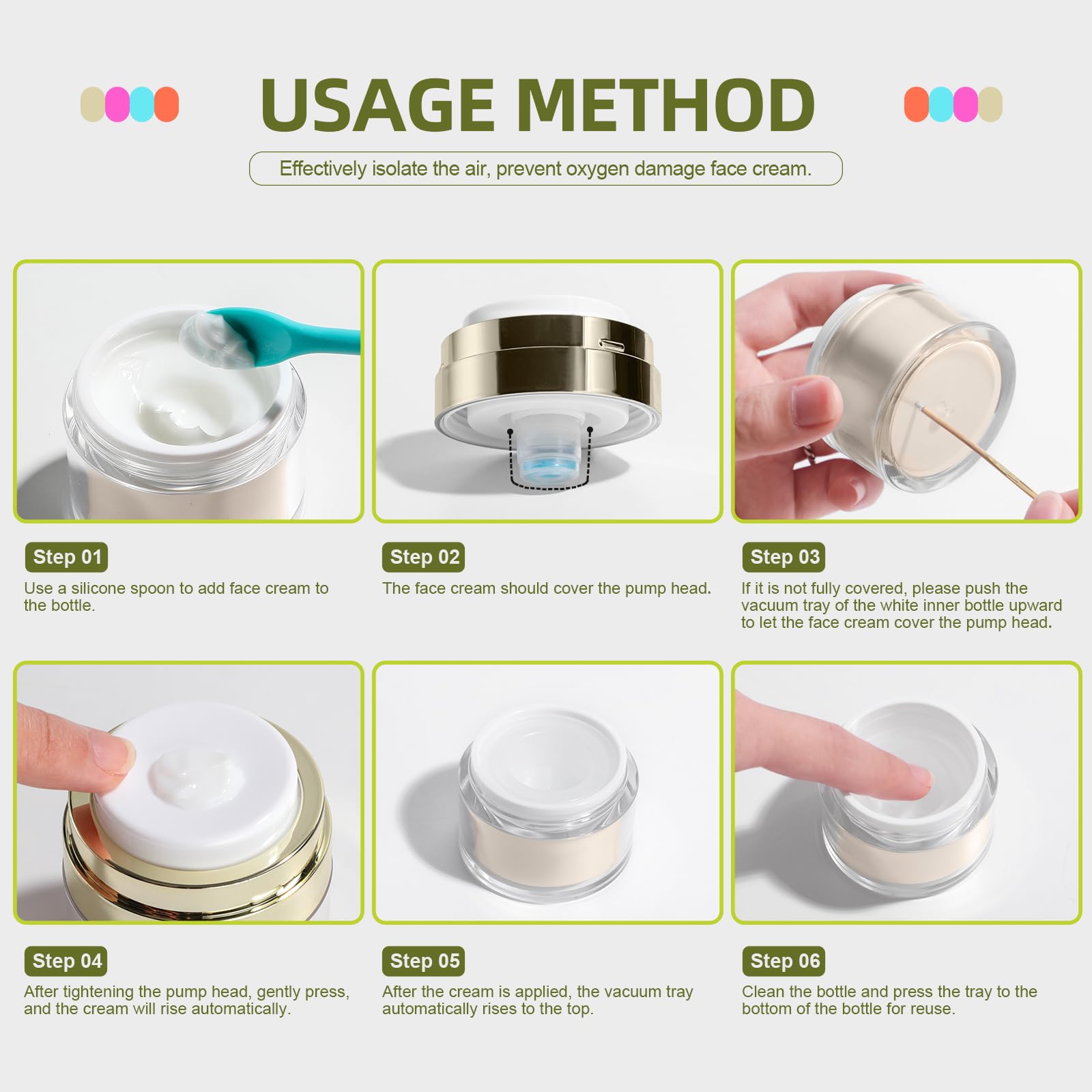 USAGE METHOD

Effectively isolate the air, prevent oxygen damage face cream.

Step 01
Use a silicone spoon to add face cream to the bottle.

Step 02
The face cream should cover the pump head.

Step 03
If it is not fully covered, please push the vacuum tray of the white inner bottle upward to let the face cream cover the pump head.

Step 04
After tightening the pump head, gently press, and the cream will rise automatically.

Step 05
After the cream is applied, the vacuum tray automatically rises to the top.

Step 06
Clean the bottle and press the tray to the bottom of the bottle for reuse.