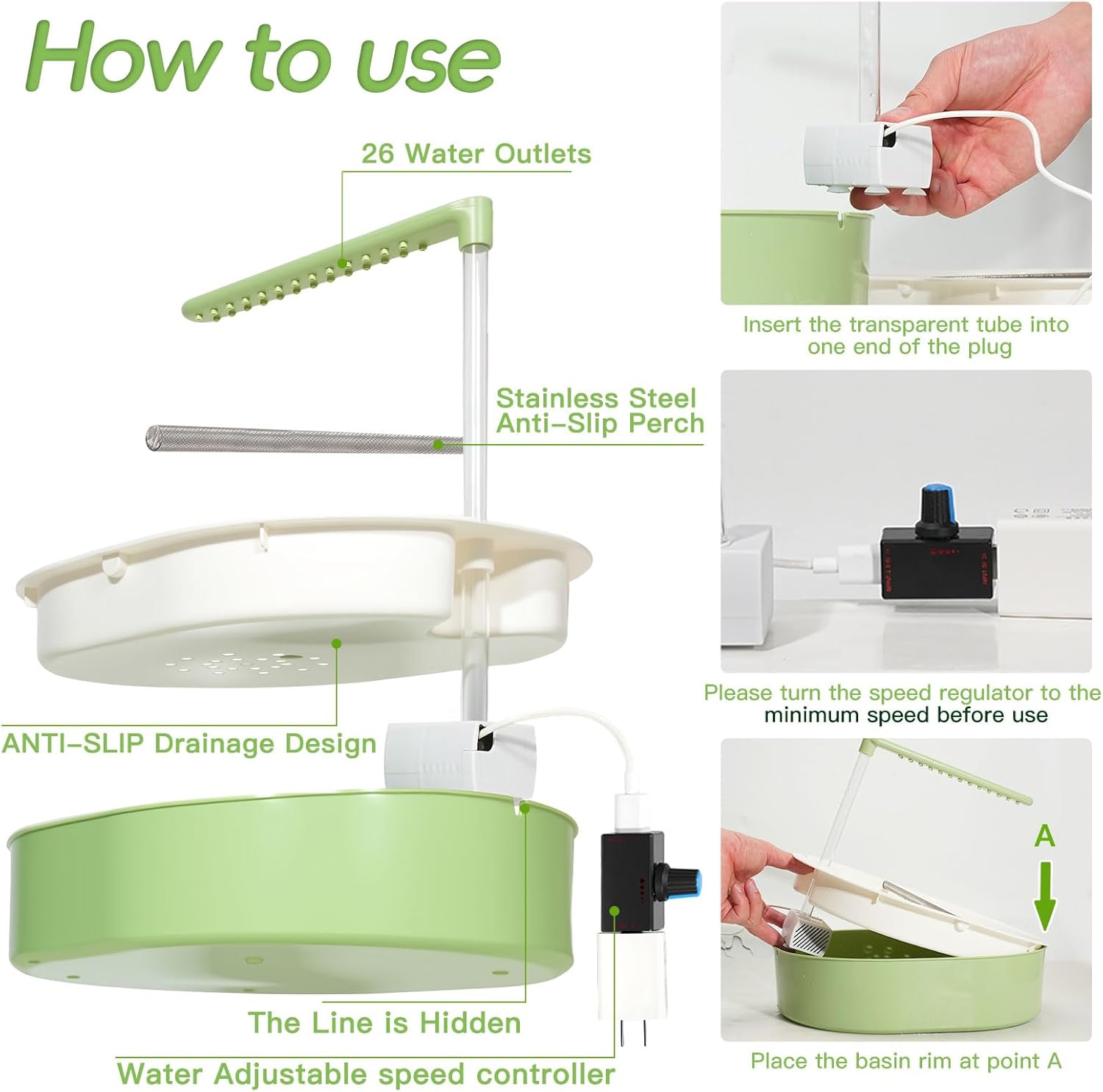 How to use

26 Water Outlets

Stainless Steel Anti-Slip Perch

ANTI-SLIP Drainage Design

The Line is Hidden

Water Adjustable speed controller

Insert the transparent tube into one end of the plug

Please turn the speed regulator to the minimum speed before use

A

Place the basin rim at point A