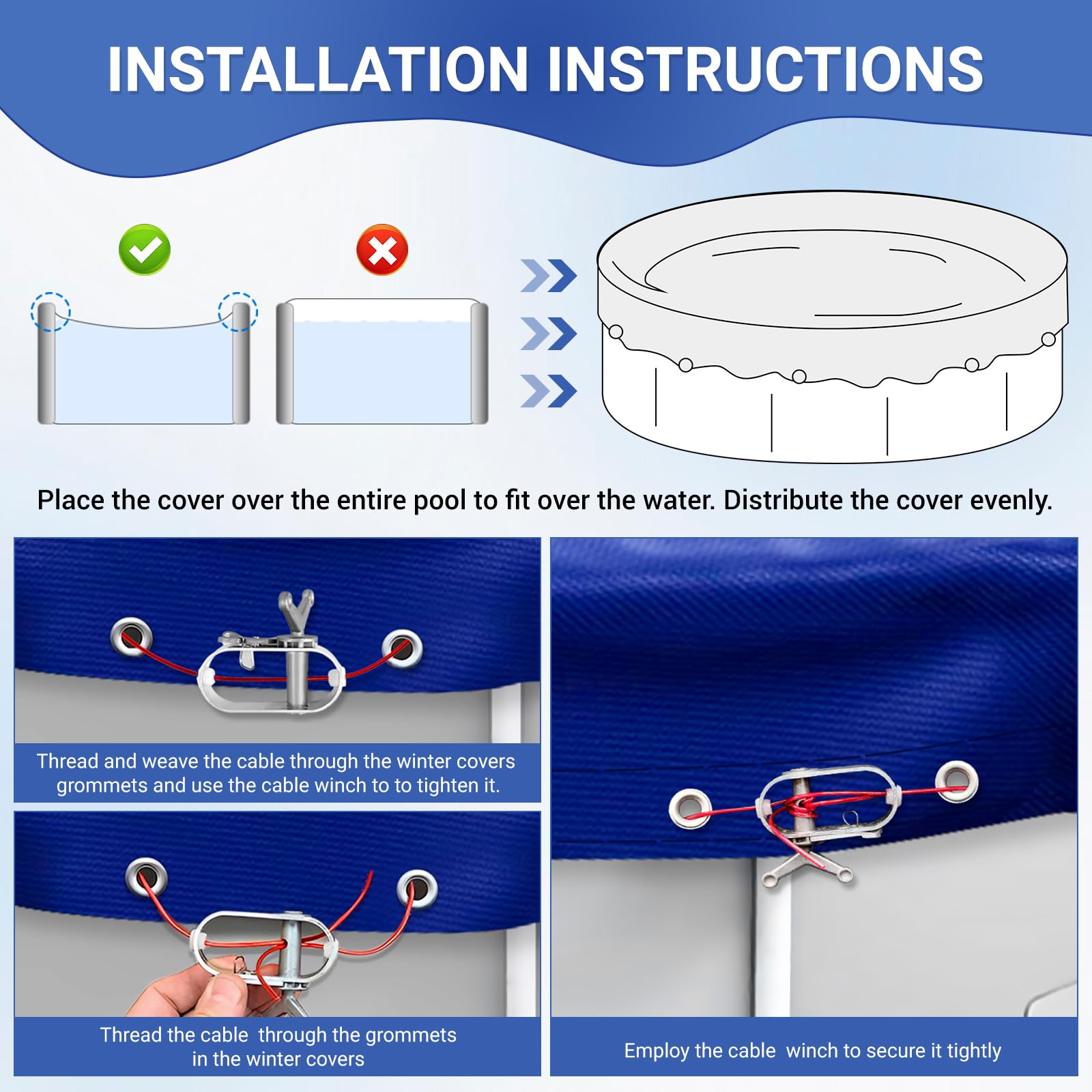 INSTALLATION INSTRUCTIONS

Place the cover over the entire pool to fit over the water. Distribute the cover evenly.

Thread and weave the cable through the winter covers grommets and use the cable winch to to tighten it.

Thread the cable through the grommets in the winter covers

Employ the cable winch to secure it tightly