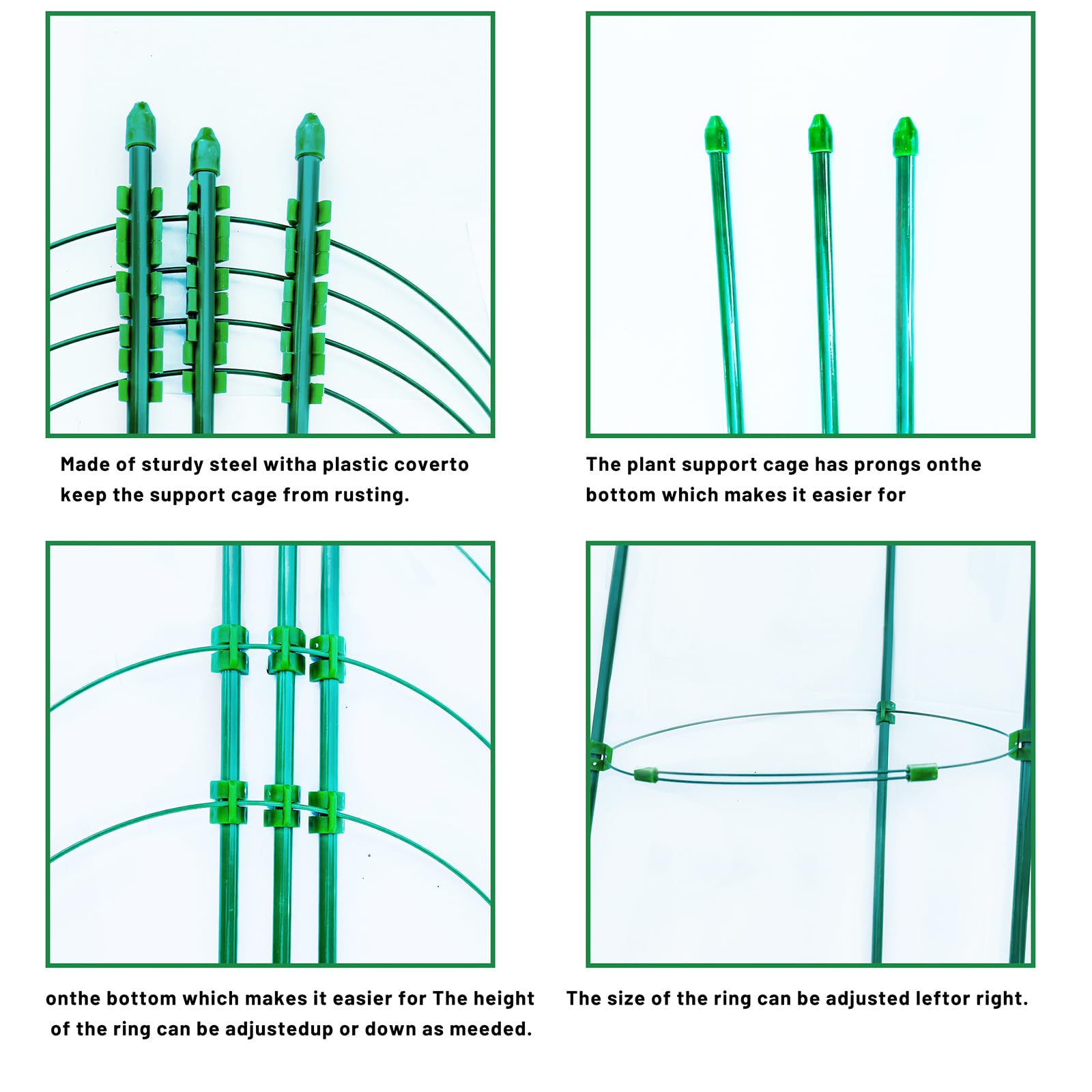 Made of sturdy steel witha plastic coverto keep the support cage from rusting.

The plant support cage has prongs onthe bottom which makes it easier for

onthe bottom which makes it easier for The height of the ring can be adjustedup or down as meeded.

The size of the ring can be adjusted leftor right.