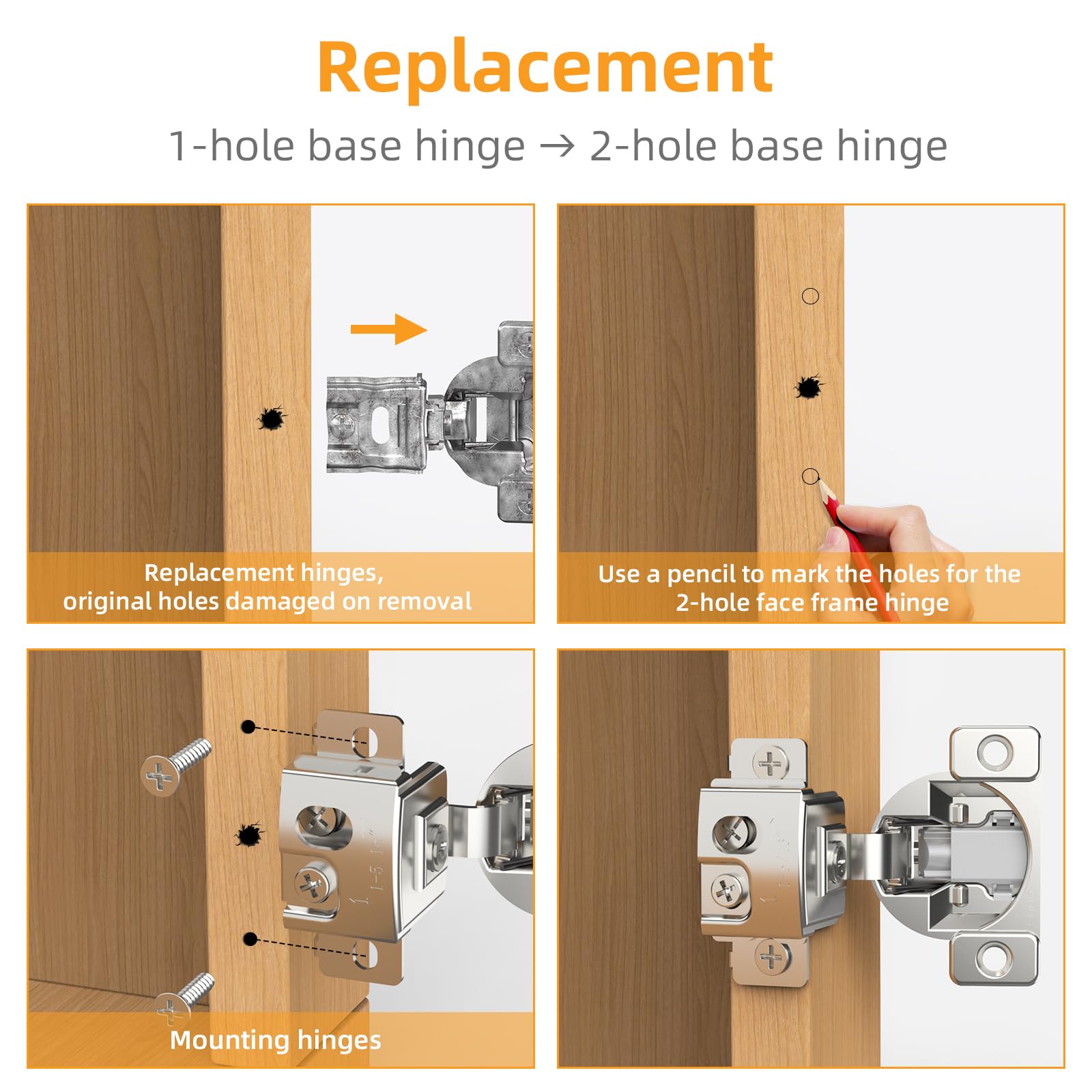 Replacement

1-hole base hinge → 2-hole base hinge

Replacement hinges,
original holes damaged on removal

Use a pencil to mark the holes for the 2-hole face frame hinge

Mounting hinges