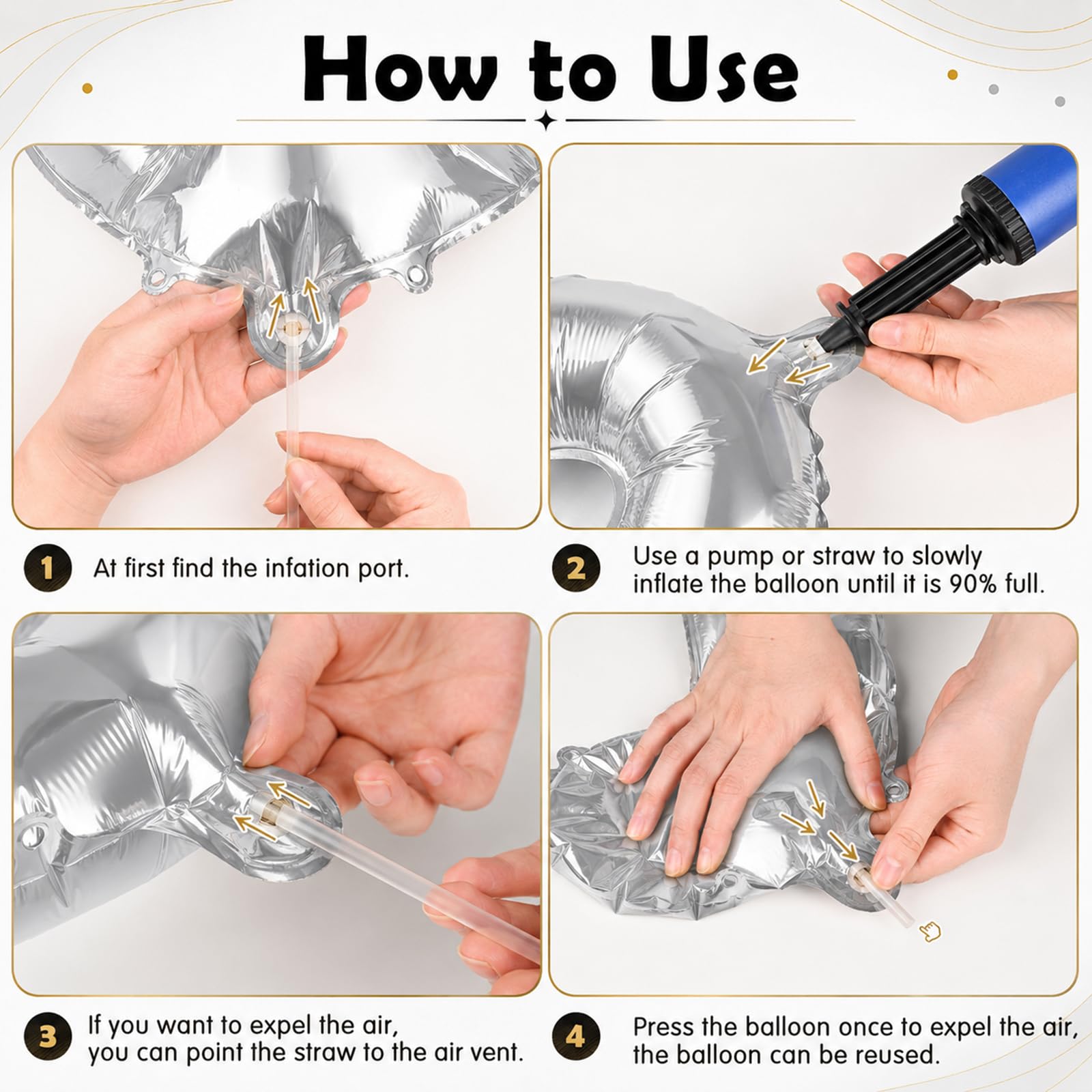 How to Use

1 At first find the infation port.

2 Use a pump or straw to slowly inflate the balloon until it is 90% full.

3 If you want to expel the air, you can point the straw to the air vent.

4 Press the balloon once to expel the air, the balloon can be reused.