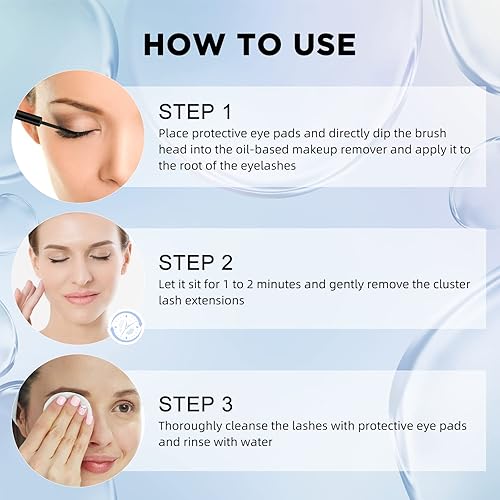 HOW TO USE

STEP 1
Place protective eye pads and directly dip the brush head into the oil-based makeup remover and apply it to the root of the eyelashes

STEP 2
Let it sit for 1 to 2 minutes and gently remove the cluster lash extensions

STEP 3
Thoroughly cleanse the lashes with protective eye pads and rinse with water