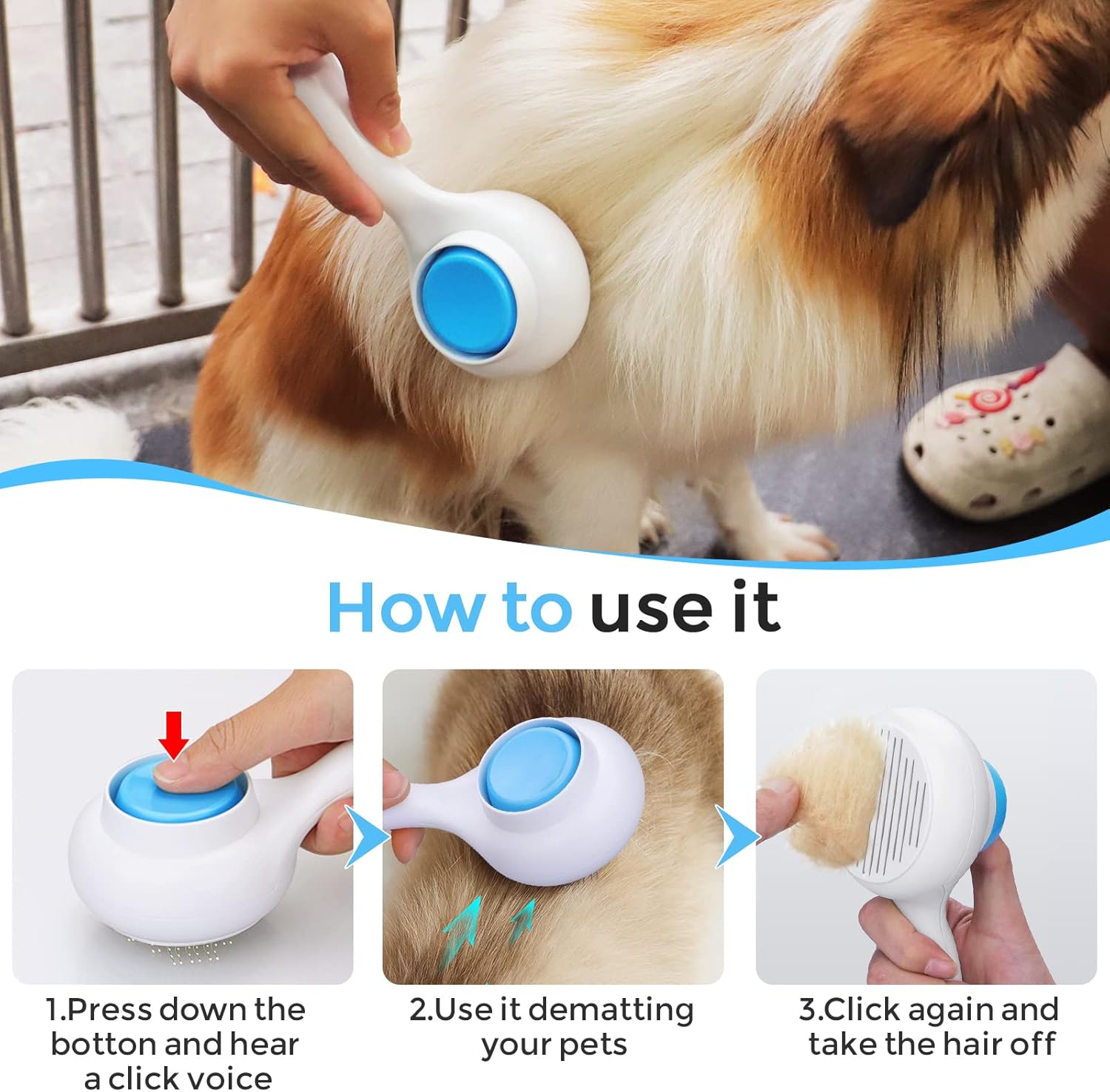 How to use it

1.Press down the botton and hear a click voice

2.Use it dematting your pets

3.Click again and take the hair off