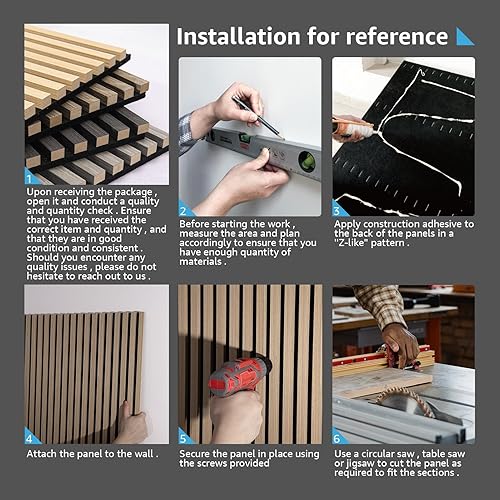 Installation for reference

1
Upon receiving the package , open it and conduct a quality and quantity check . Ensure that you have received the correct item and quantity , and that they are in good condition and consistent . Should you encounter any quality issues , please do not hesitate to reach out to us .

2
Before starting the work , measure the area and plan accordingly to ensure that you have enough quantity of materials .

3
Apply construction adhesive to the back of the panels in a "Z-like" pattern .

4
Attach the panel to the wall .

5
Secure the panel in place using the screws provided

6
Use a circular saw , table saw or jigsaw to cut the panel as required to fit the sections .