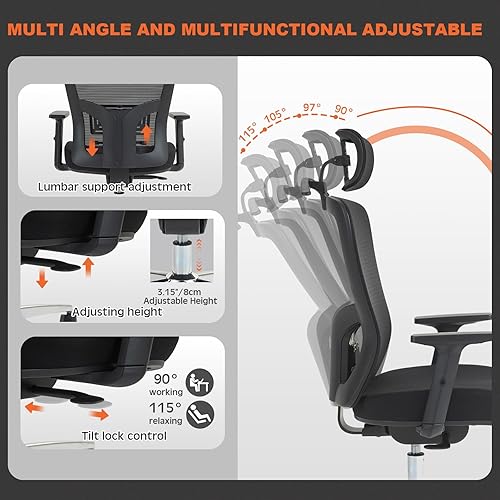 MULTI ANGLE AND MULTIFUNCTIONAL ADJUSTABLE

Lumbar support adjustment

3.15"/8cm
Adjustable Height

Adjusting height

90°
working
115°
relaxing

Tilt lock control

115°
105°
97°
90°