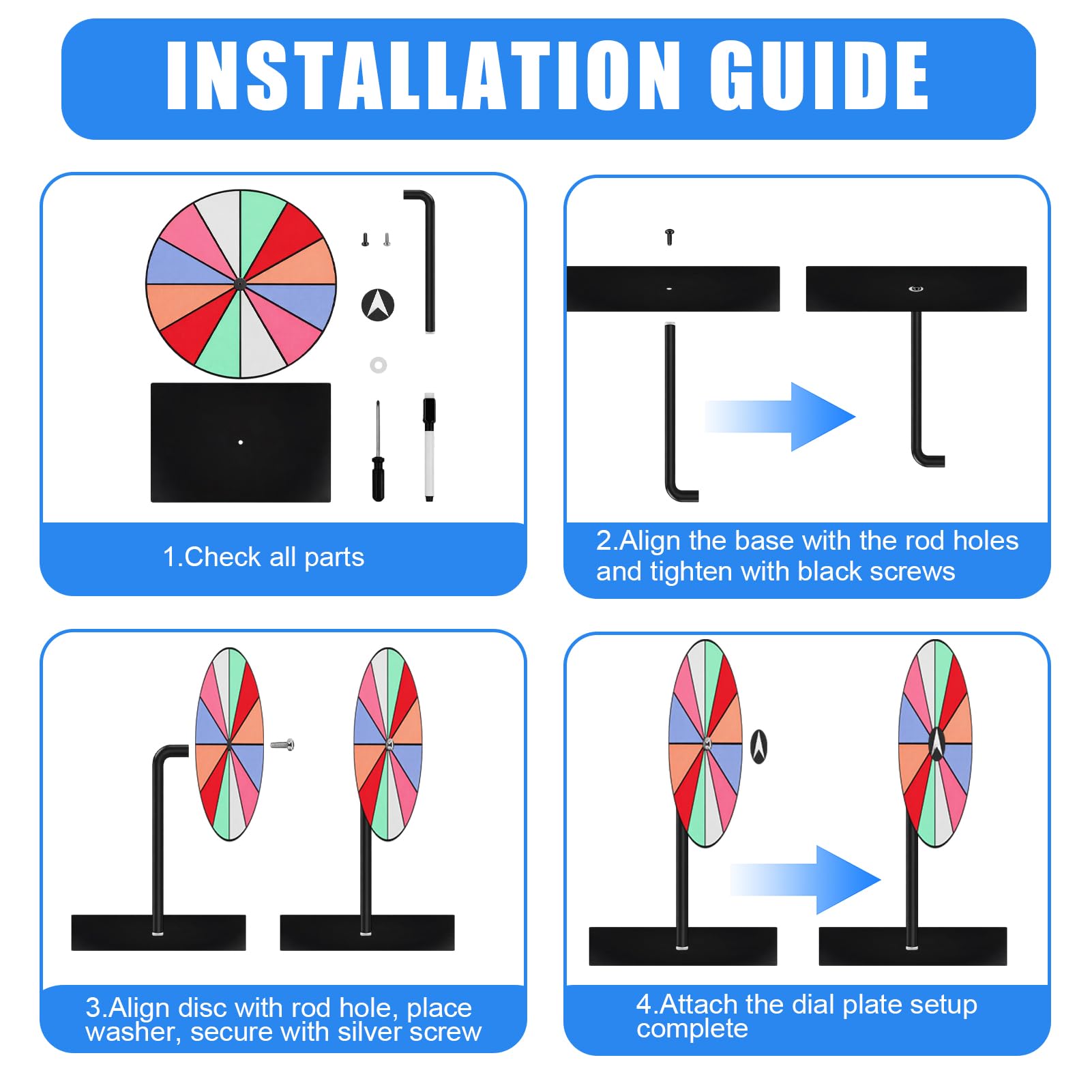 INSTALLATION GUIDE

1.Check all parts

2.Align the base with the rod holes and tighten with black screws

3.Align disc with rod hole, place washer, secure with silver screw

4.Attach the dial plate setup complete