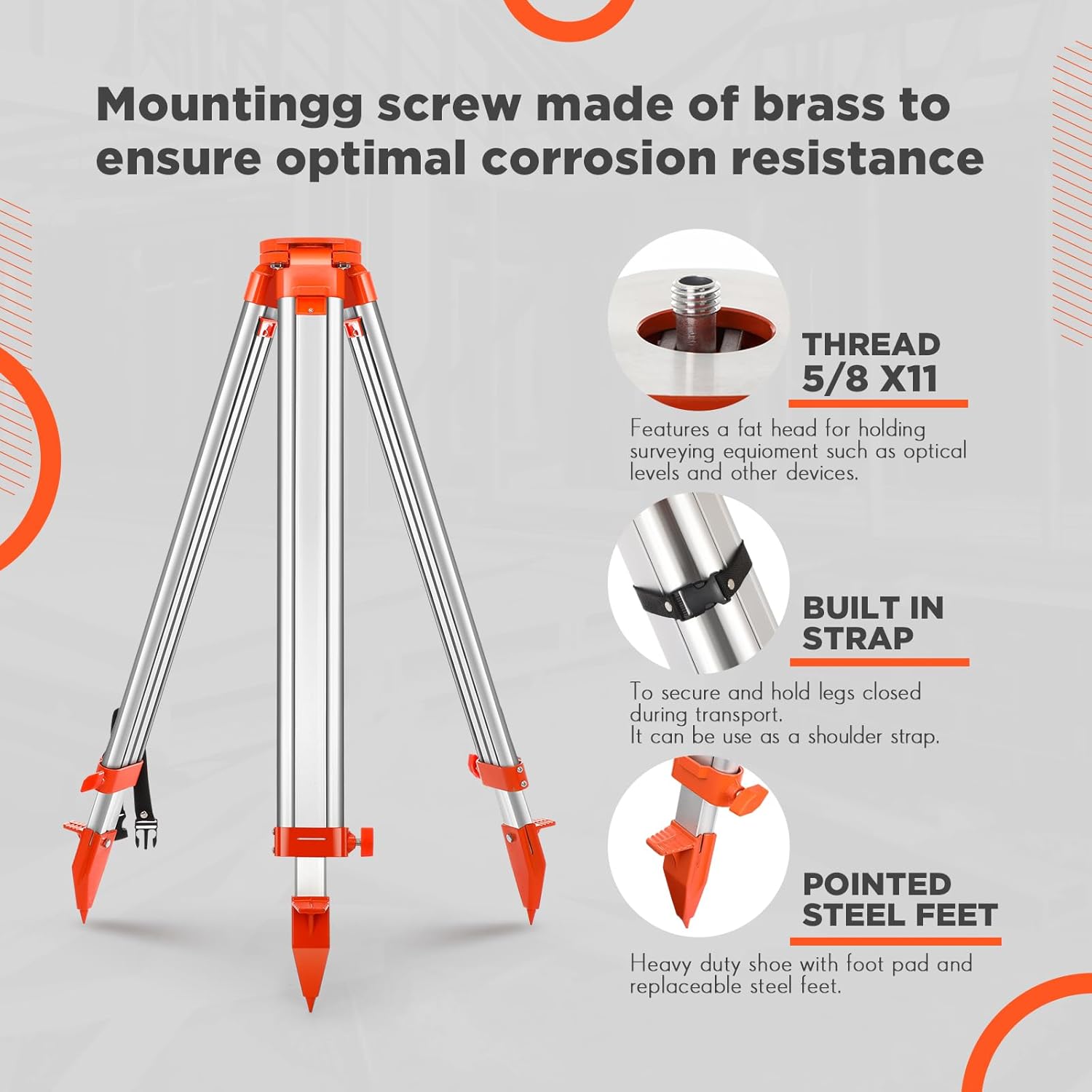 Mountingg screw made of brass to ensure optimal corrosion resistance

THREAD 5/8 X11

Features a fat head for holding surveying equioment such as optical levels and other devices.

BUILT IN STRAP

To secure and hold legs closed during transport.
It can be use as a shoulder strap.

POINTED STEEL FEET

Heavy duty shoe with foot pad and replaceable steel feet.