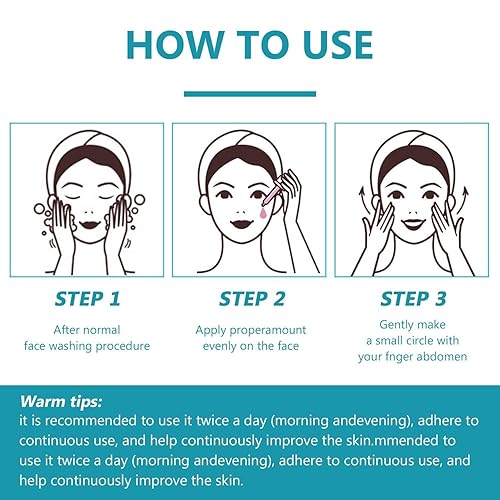 HOW TO USE

STEP 1

After normal face washing procedure

STEP 2

Apply properamount evenly on the face

STEP 3

Gently make a small circle with your fnger abdomen

Warm tips:
it is recommended to use it twice a day (morning andevening), adhere to continuous use, and help continuously improve the skin.mmended to use it twice a day (morning andevening), adhere to continuous use, and help continuously improve the skin.