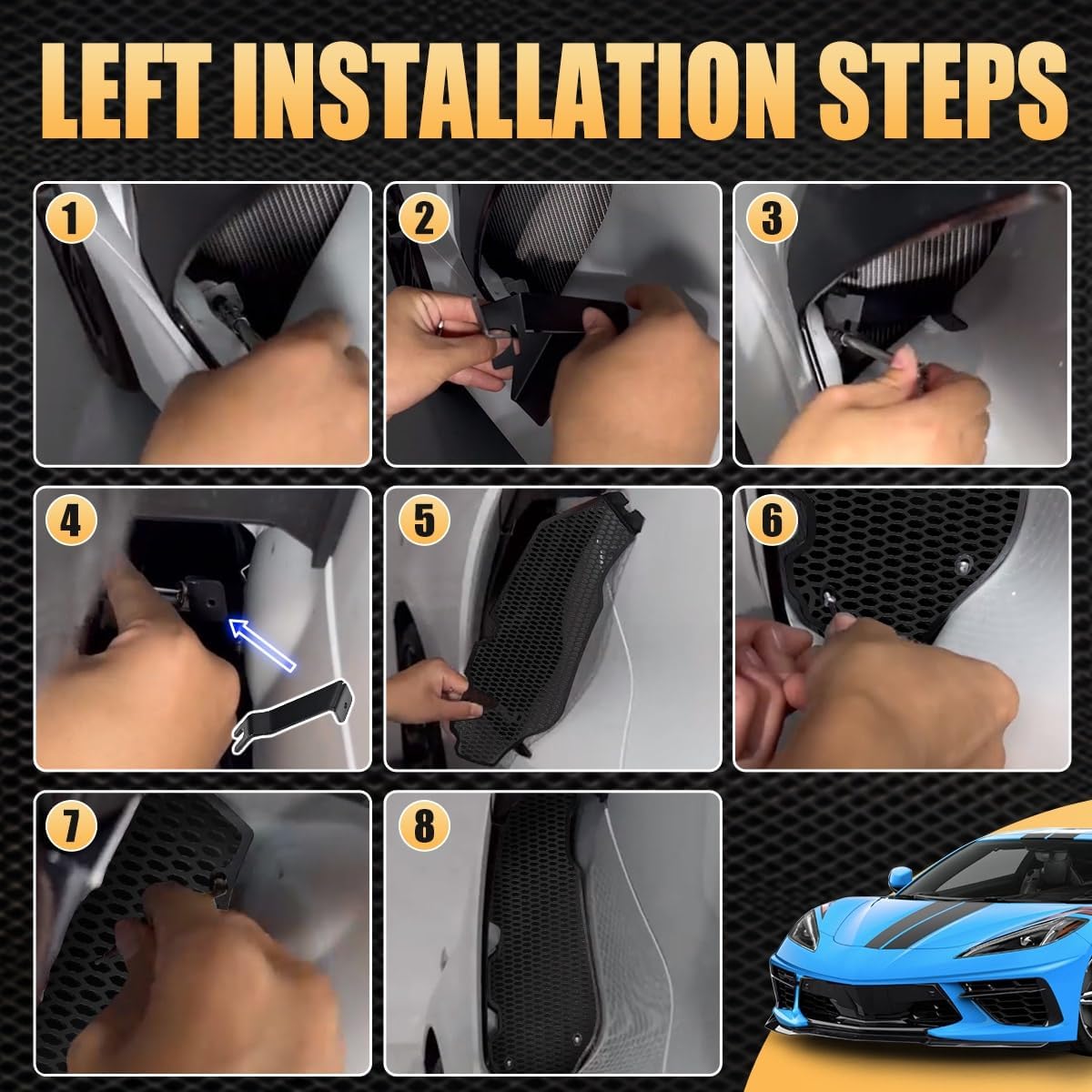 LEFT INSTALLATION STEPS

1

2

3

4

5

6

7

8