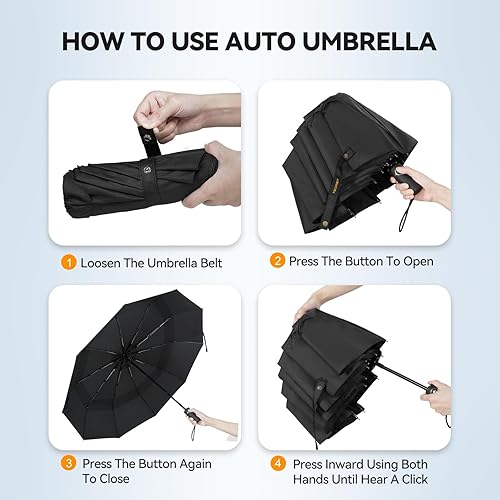 HOW TO USE AUTO UMBRELLA

1 Loosen The Umbrella Belt

2 Press The Button To Open

3 Press The Button Again To Close

4 Press Inward Using Both Hands Until Hear A Click