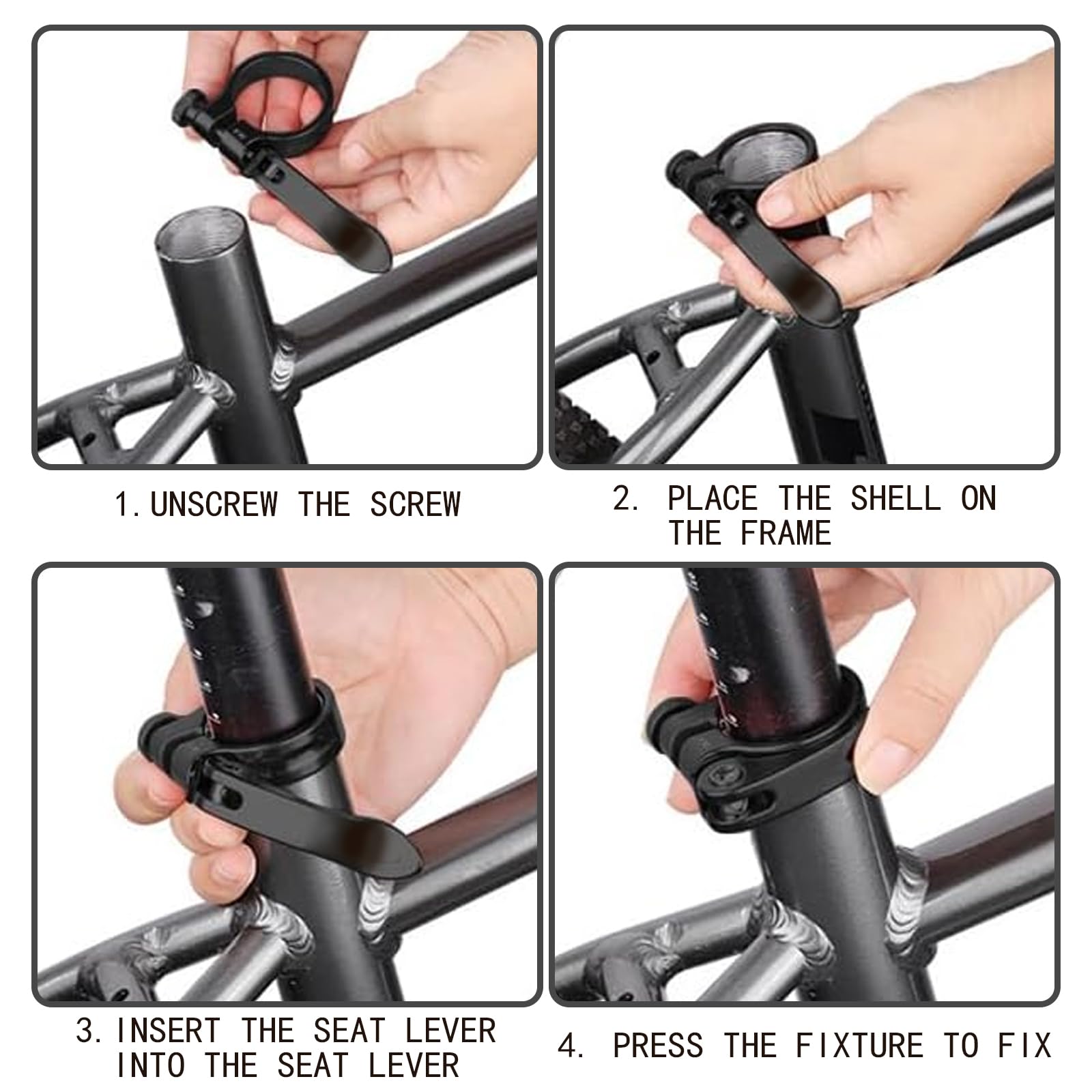 1. UNSCREW THE SCREW

2. PLACE THE SHELL ON THE FRAME

3. INSERT THE SEAT LEVER INTO THE SEAT LEVER

4. PRESS THE FIXTURE TO FIX