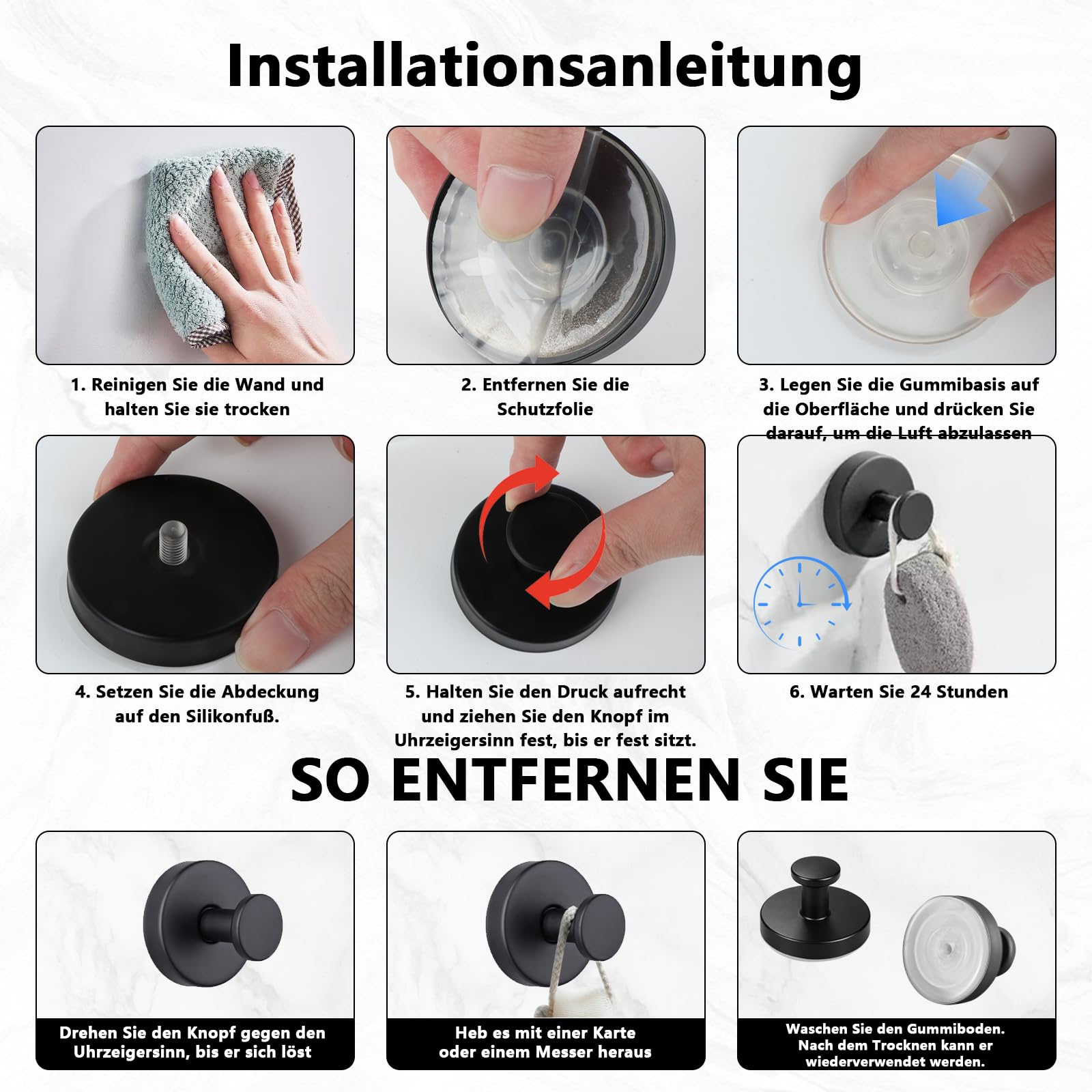 Installationsanleitung

1. Reinigen Sie die Wand und halten Sie sie trocken

2. Entfernen Sie die Schutzfolie

3. Legen Sie die Gummibasis auf die Oberfläche und drücken Sie darauf, um die Luft abzulassen

4. Setzen Sie die Abdeckung auf den Silikonfuß.

5. Halten Sie den Druck aufrecht und ziehen Sie den Knopf im Uhrzeigersinn fest, bis er fest sitzt.

6. Warten Sie 24 Stunden

SO ENTFERNEN SIE

Drehen Sie den Knopf gegen den Uhrzeigersinn, bis er sich löst

Heb es mit einer Karte oder einem Messer heraus

Waschen Sie den Gummiboden. Nach dem Trocknen kann er wiederverwendet werden.