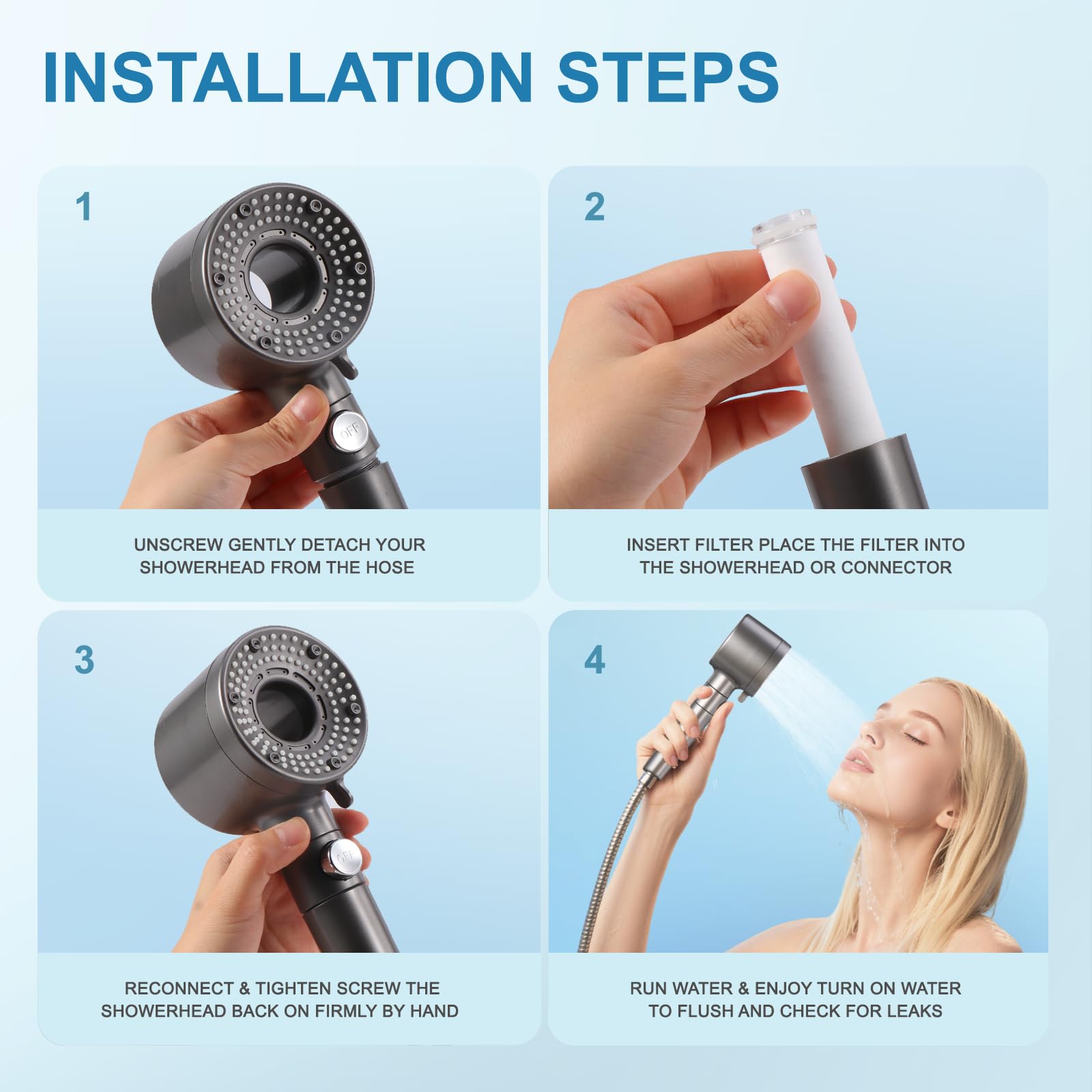 INSTALLATION STEPS

1

OFF

UNSCREW GENTLY DETACH YOUR SHOWERHEAD FROM THE HOSE

2

INSERT FILTER PLACE THE FILTER INTO THE SHOWERHEAD OR CONNECTOR

3

OFF

RECONNECT & TIGHTEN SCREW THE SHOWERHEAD BACK ON FIRMLY BY HAND

4

RUN WATER & ENJOY TURN ON WATER TO FLUSH AND CHECK FOR LEAKS