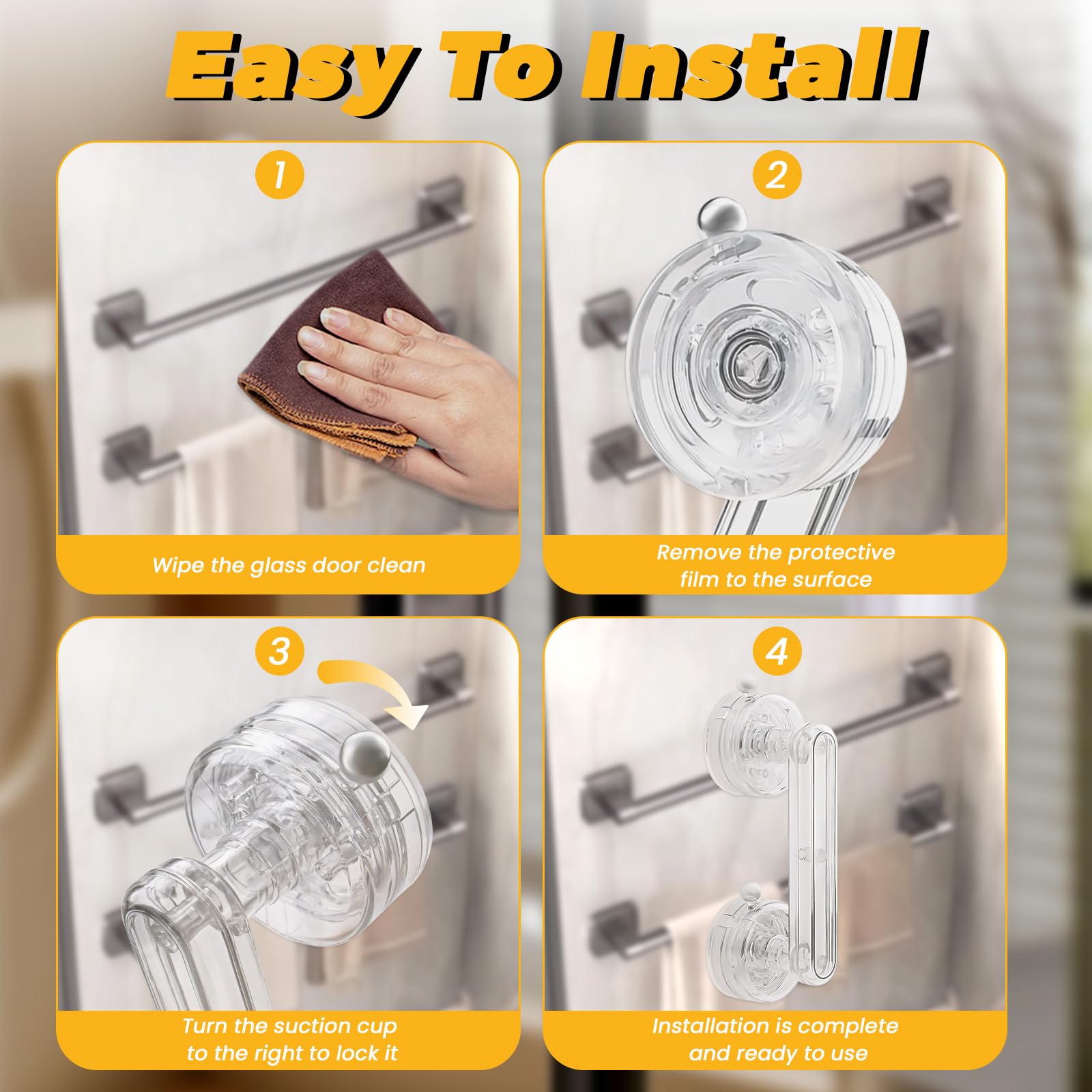 Easy To Install

1

Wipe the glass door clean

2

Remove the protective film to the surface

3

Turn the suction cup to the right to lock it

4

Installation is complete and ready to use