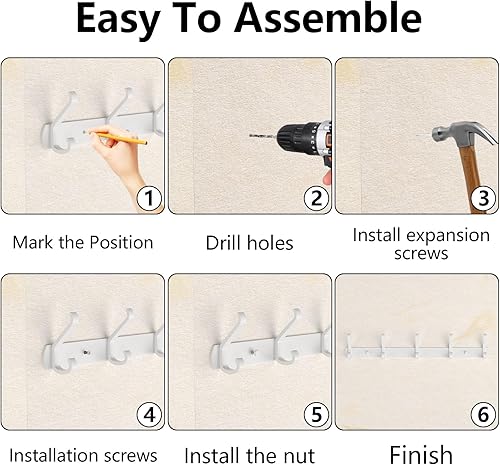 Easy To Assemble

1

Mark the Position

2

Drill holes

3

Install expansion screws

4

Installation screws

5

Install the nut

6

Finish