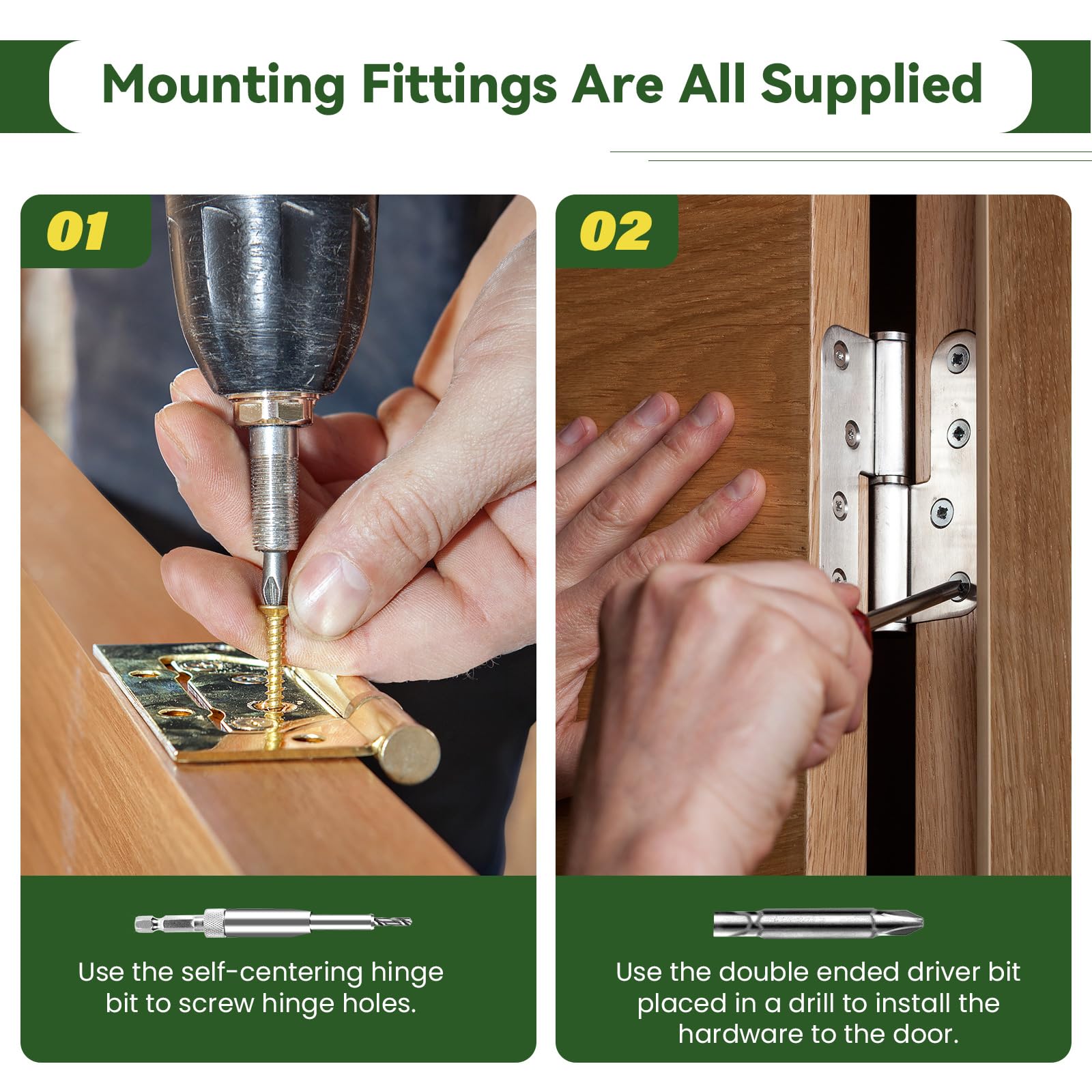 Mounting Fittings Are All Supplied

01

Use the self-centering hinge bit to screw hinge holes.

02

Use the double ended driver bit placed in a drill to install the hardware to the door.