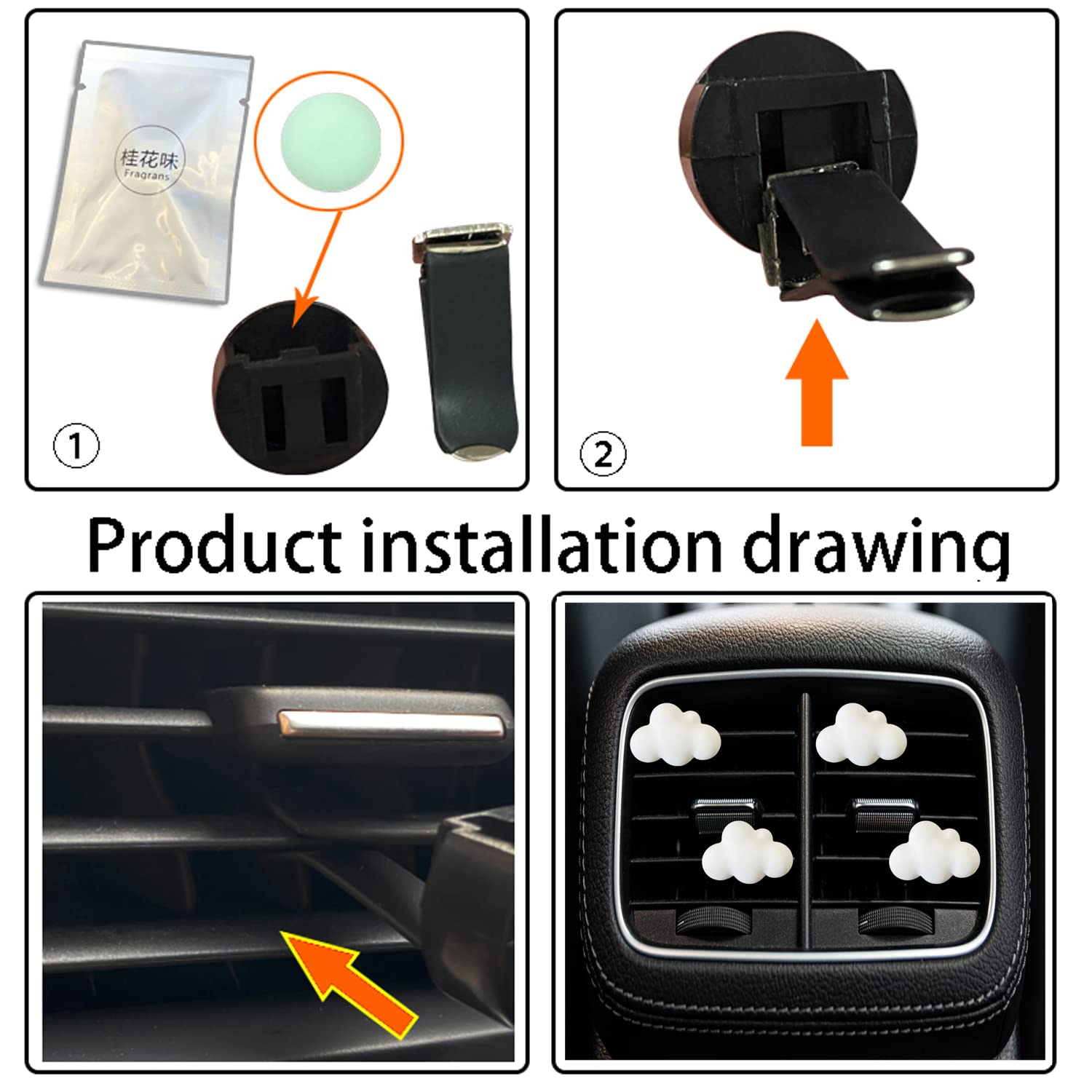 桂花味
Fragrans

①

②

Product installation drawing