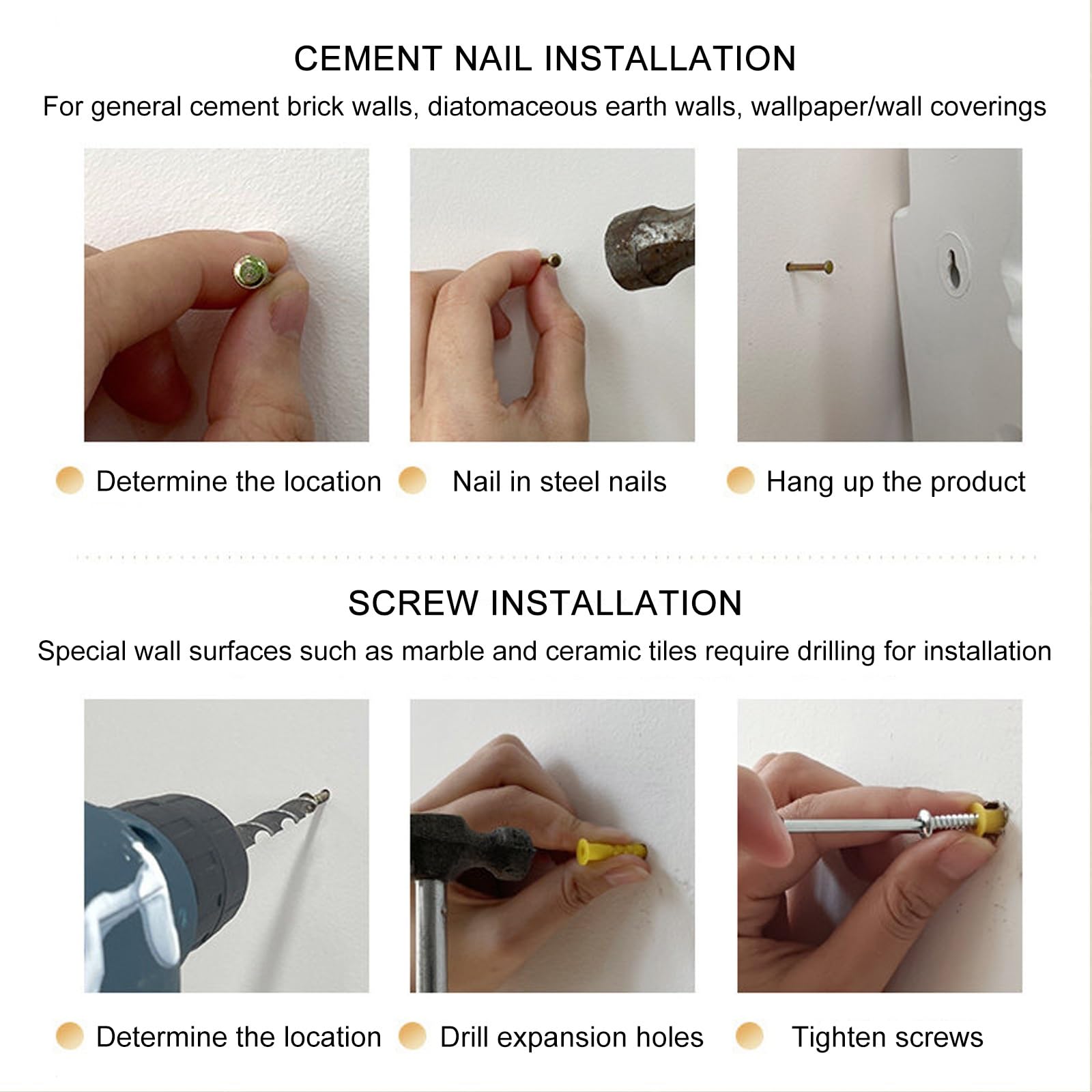 CEMENT NAIL INSTALLATION

For general cement brick walls, diatomaceous earth walls, wallpaper/wall coverings

Determine the location

Nail in steel nails

Hang up the product

SCREW INSTALLATION

Special wall surfaces such as marble and ceramic tiles require drilling for installation

Determine the location

Drill expansion holes

Tighten screws