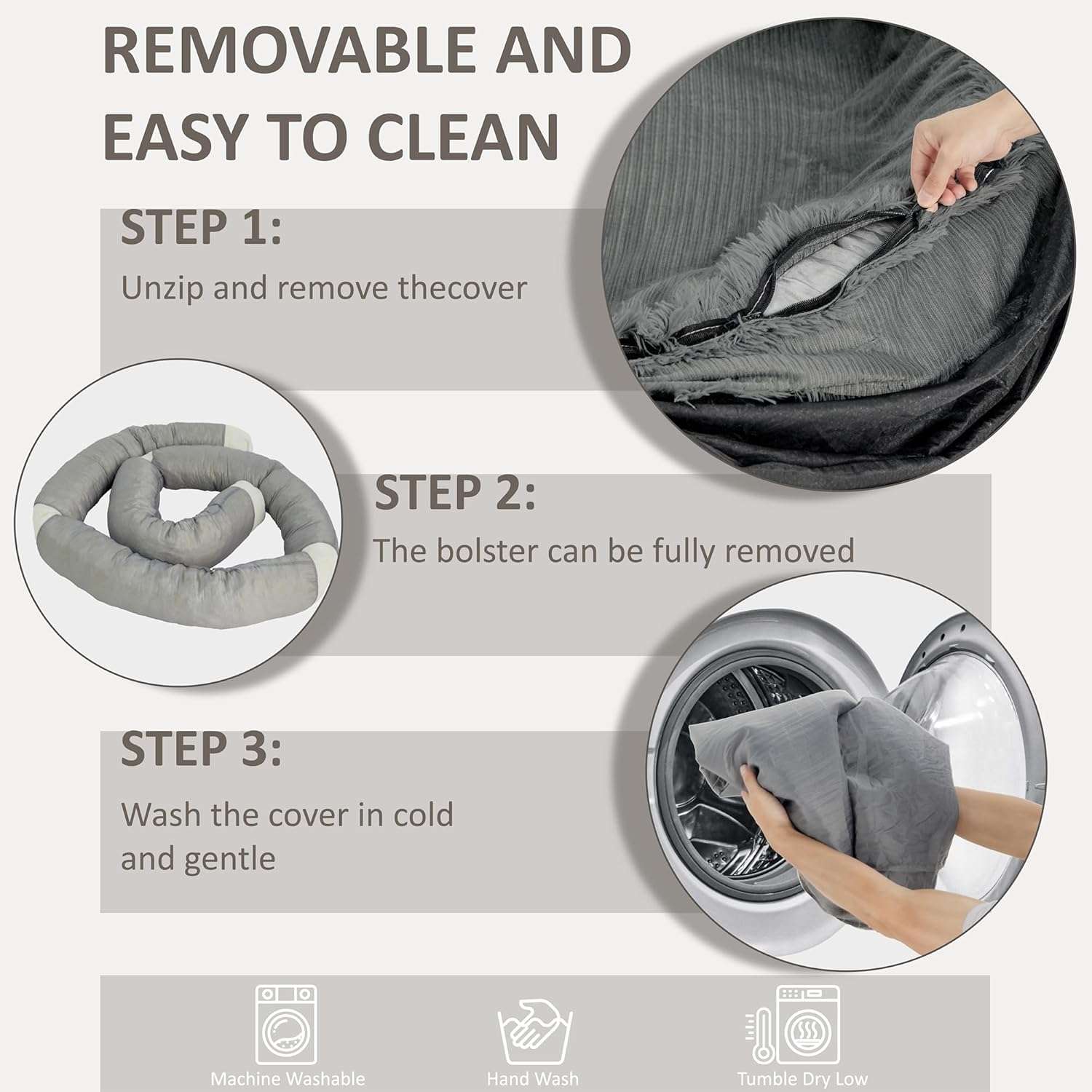 REMOVABLE AND EASY TO CLEAN

STEP 1:
Unzip and remove thecover

STEP 2:
The bolster can be fully removed

STEP 3:
Wash the cover in cold and gentle

Machine Washable
Hand Wash
Tumble Dry Low