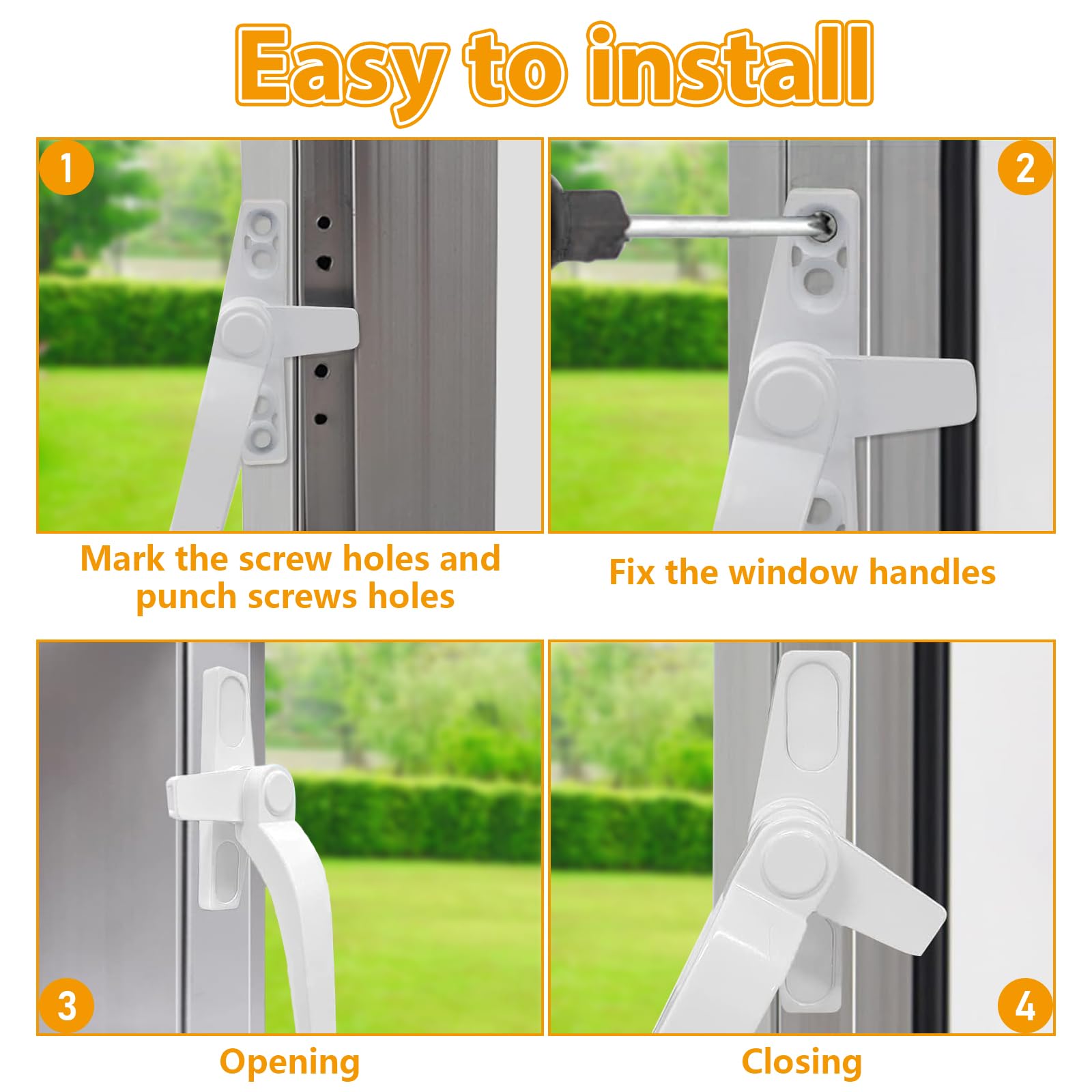 Easy to install

1

Mark the screw holes and punch screws holes

2

Fix the window handles

3

Opening

4

Closing