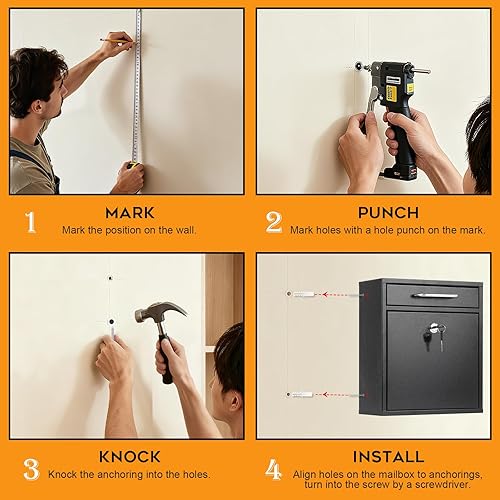 1 MARK
Mark the position on the wall.

2 PUNCH
Mark holes with a hole punch on the mark.

3 KNOCK
Knock the anchoring into the holes.

4 INSTALL
Align holes on the mailbox to anchorings, turn into the screw by a screwdriver.