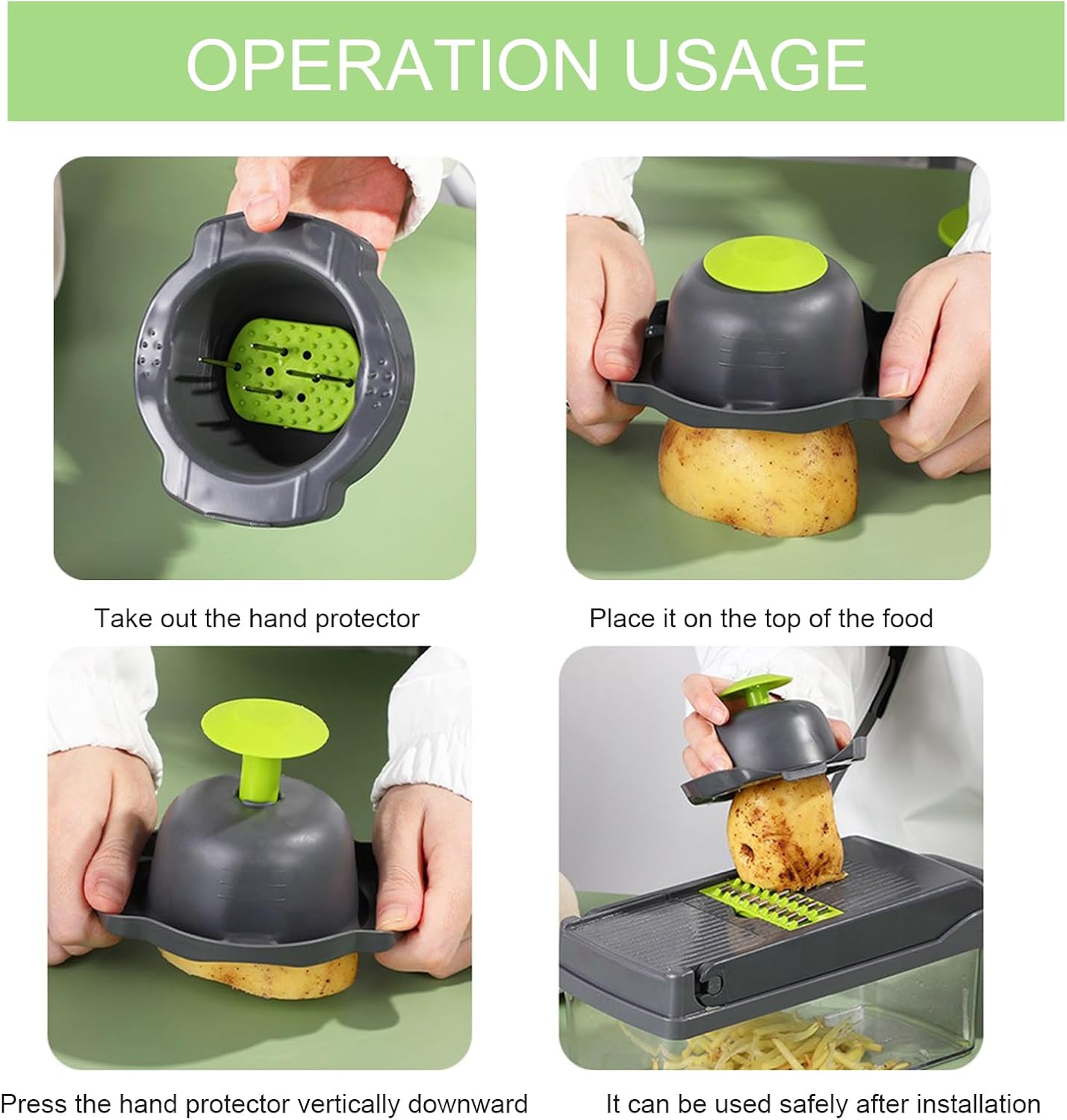 OPERATION USAGE

Take out the hand protector

Place it on the top of the food

Press the hand protector vertically downward

It can be used safely after installation