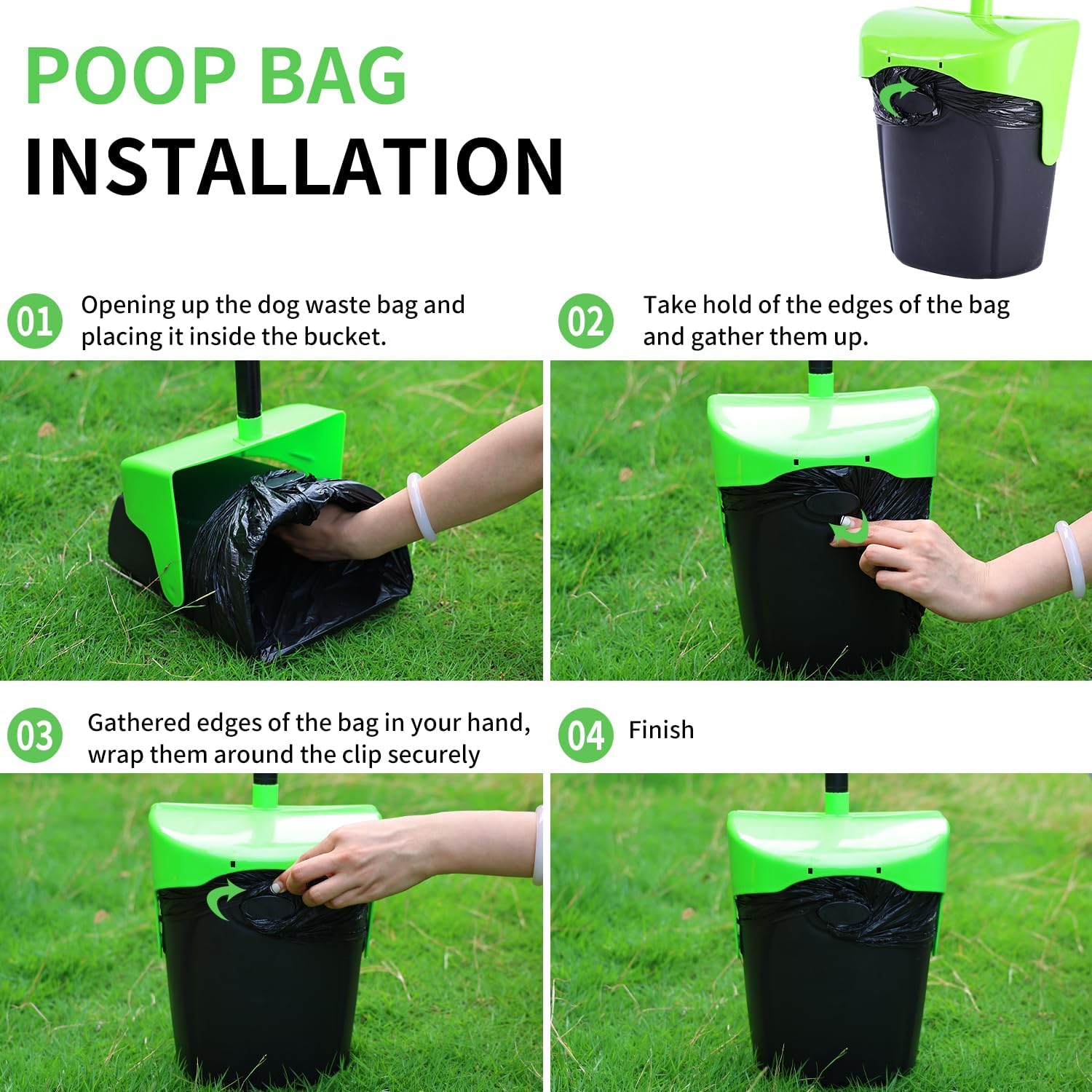 POOP BAG
INSTALLATION

01 Opening up the dog waste bag and placing it inside the bucket.

02 Take hold of the edges of the bag and gather them up.

03 Gathered edges of the bag in your hand, wrap them around the clip securely

04 Finish