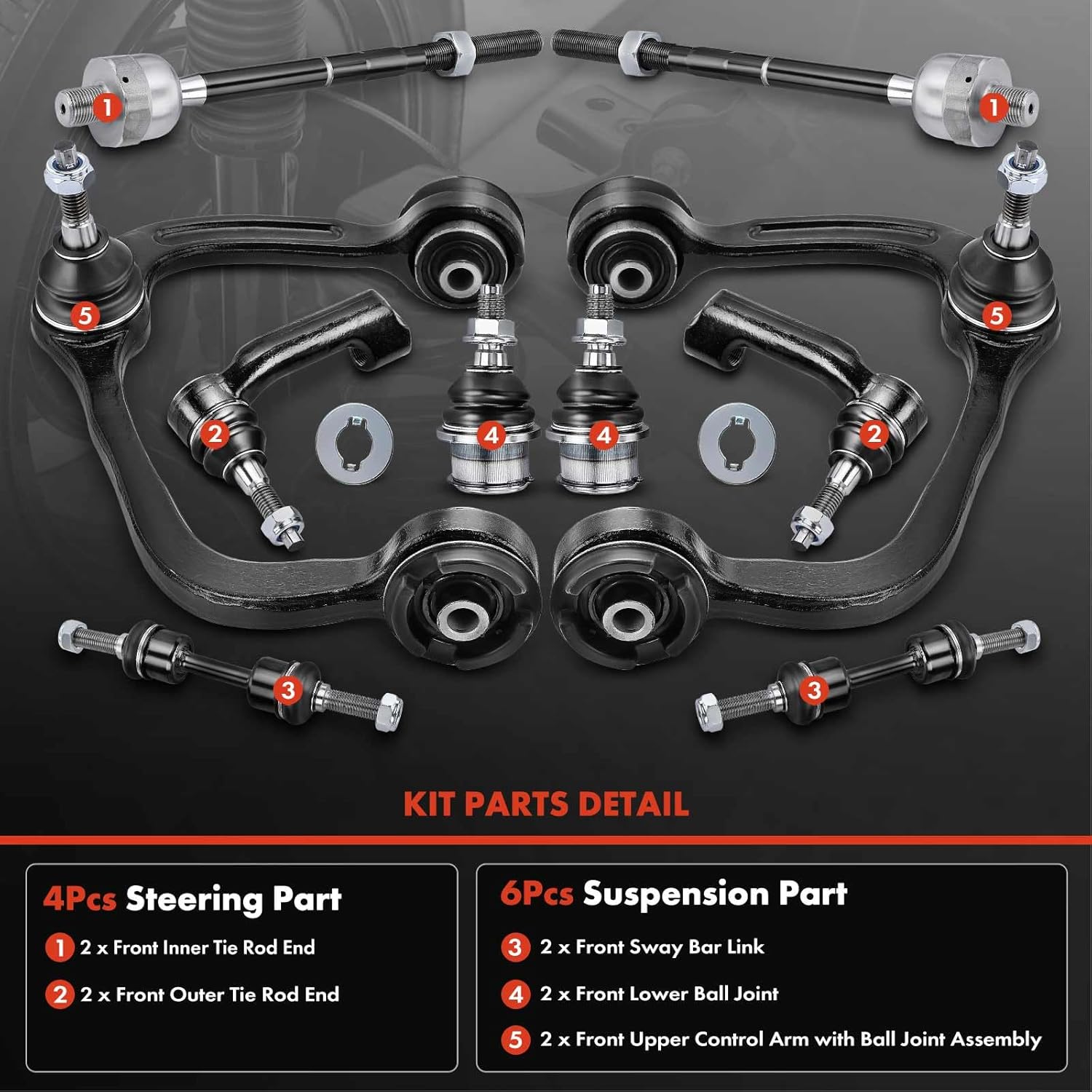 1
1
5
5
2
4
4
2
3
3

KIT PARTS DETAIL

4Pcs Steering Part

1 2 x Front Inner Tie Rod End

2 2 x Front Outer Tie Rod End

6Pcs Suspension Part

3 2 x Front Sway Bar Link

4 2 x Front Lower Ball Joint

5 2 x Front Upper Control Arm with Ball Joint Assembly