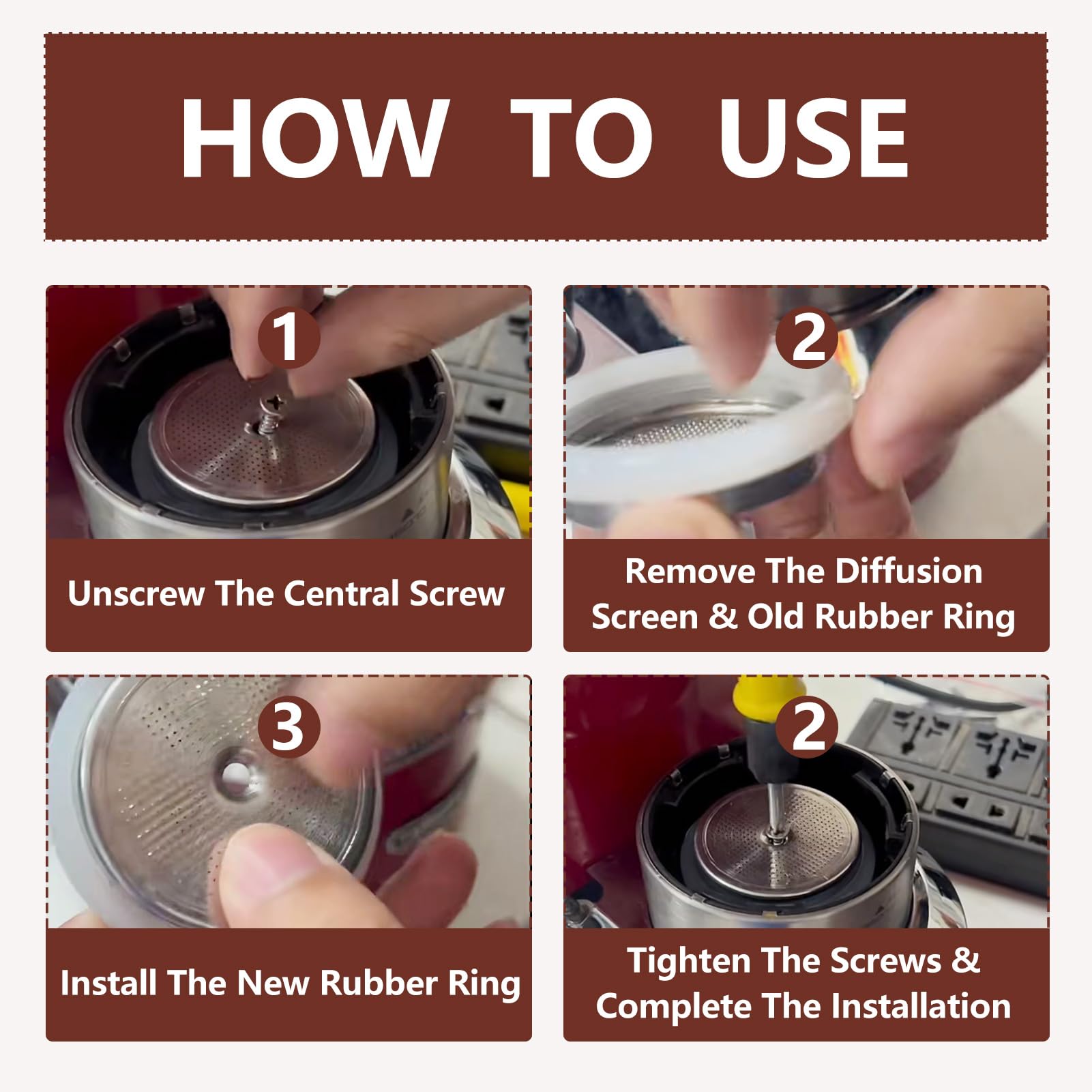 HOW TO USE

1

Unscrew The Central Screw

2

Remove The Diffusion Screen & Old Rubber Ring

3

Install The New Rubber Ring

2

Tighten The Screws & Complete The Installation