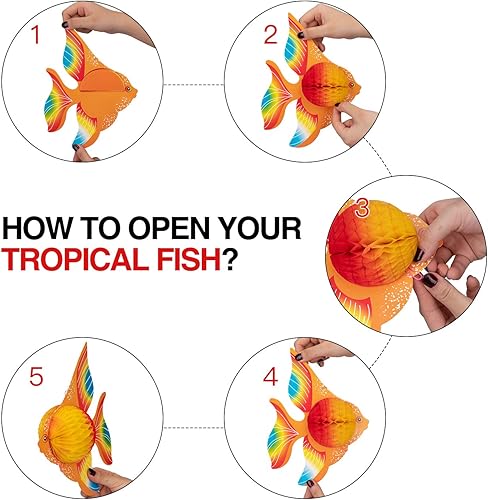 1

2

HOW TO OPEN YOUR TROPICAL FISH?

3

5

4