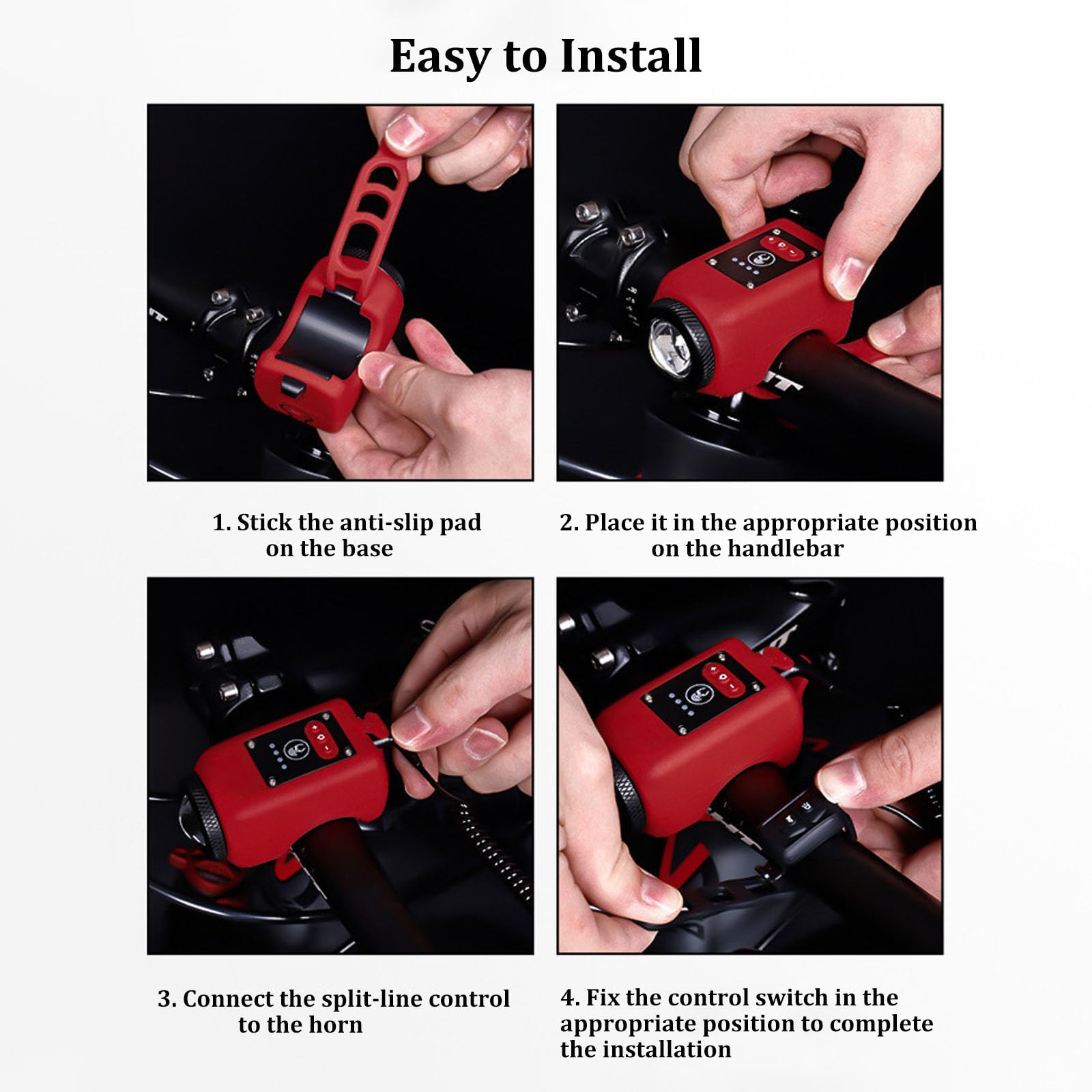 Easy to Install

1. Stick the anti-slip pad on the base

2. Place it in the appropriate position on the handlebar

3. Connect the split-line control to the horn

4. Fix the control switch in the appropriate position to complete the installation