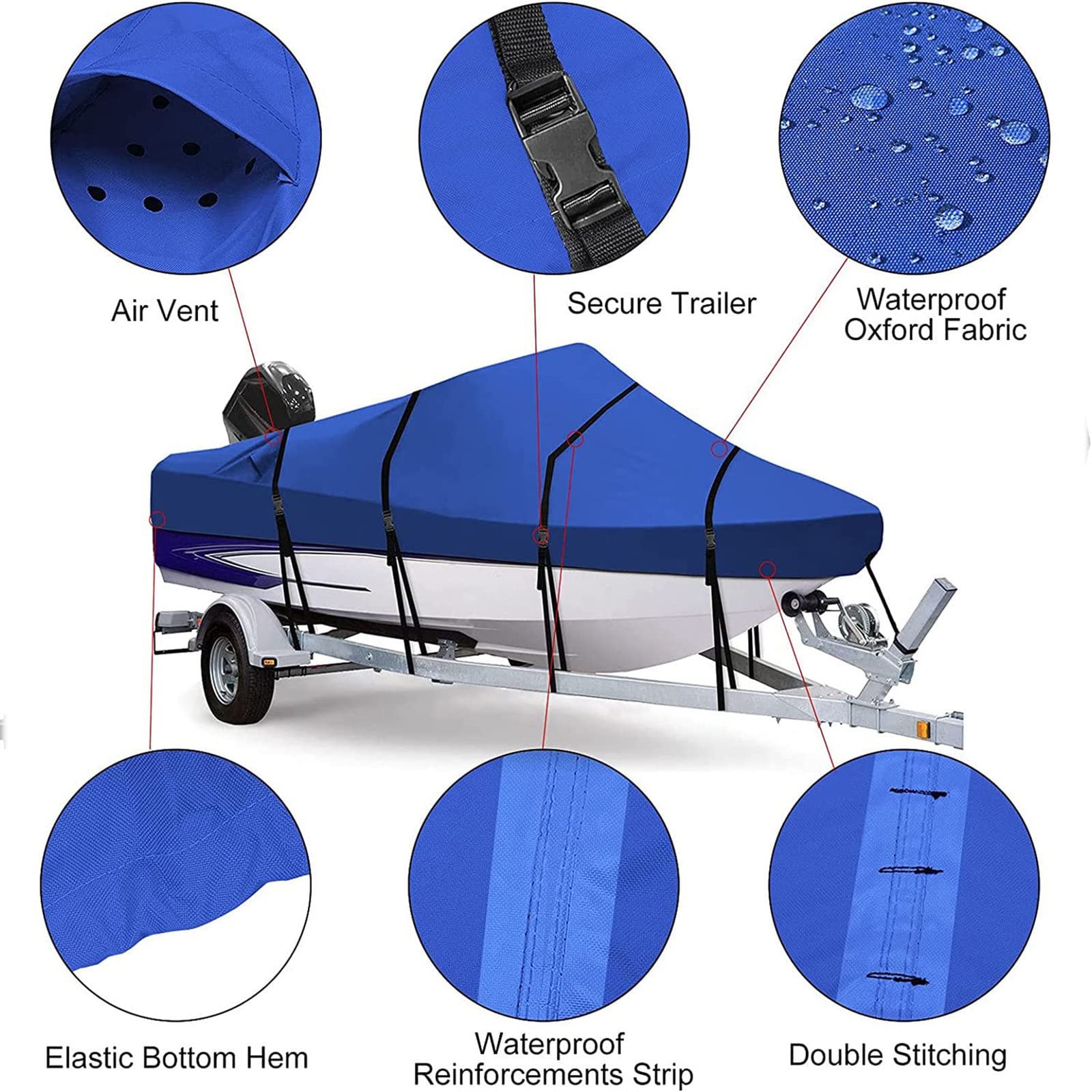 Air Vent

Secure Trailer

Waterproof
Oxford Fabric

Elastic Bottom Hem

Waterproof
Reinforcements Strip

Double Stitching