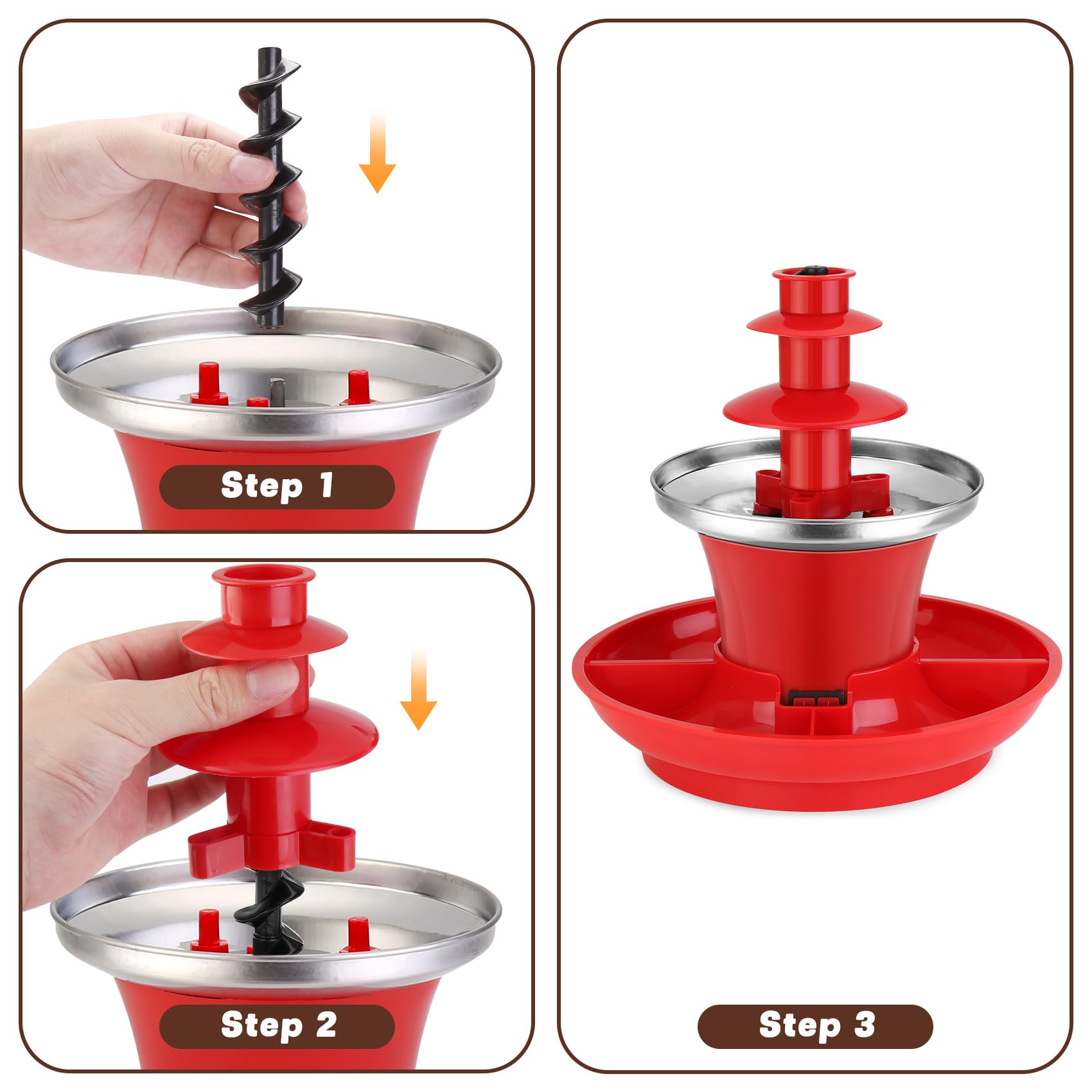 Step 1

Step 2

Step 3