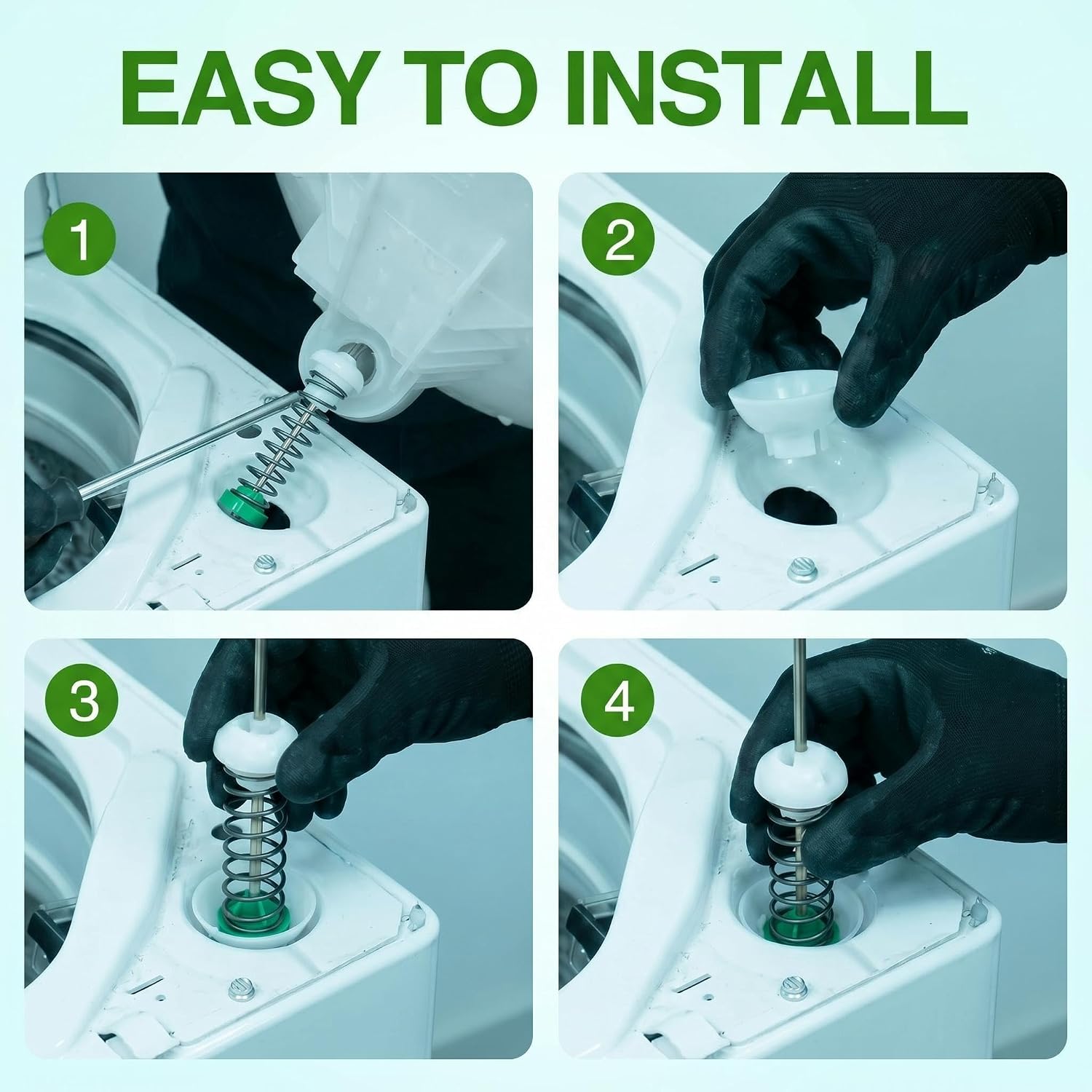 EASY TO INSTALL

1

2

3

4