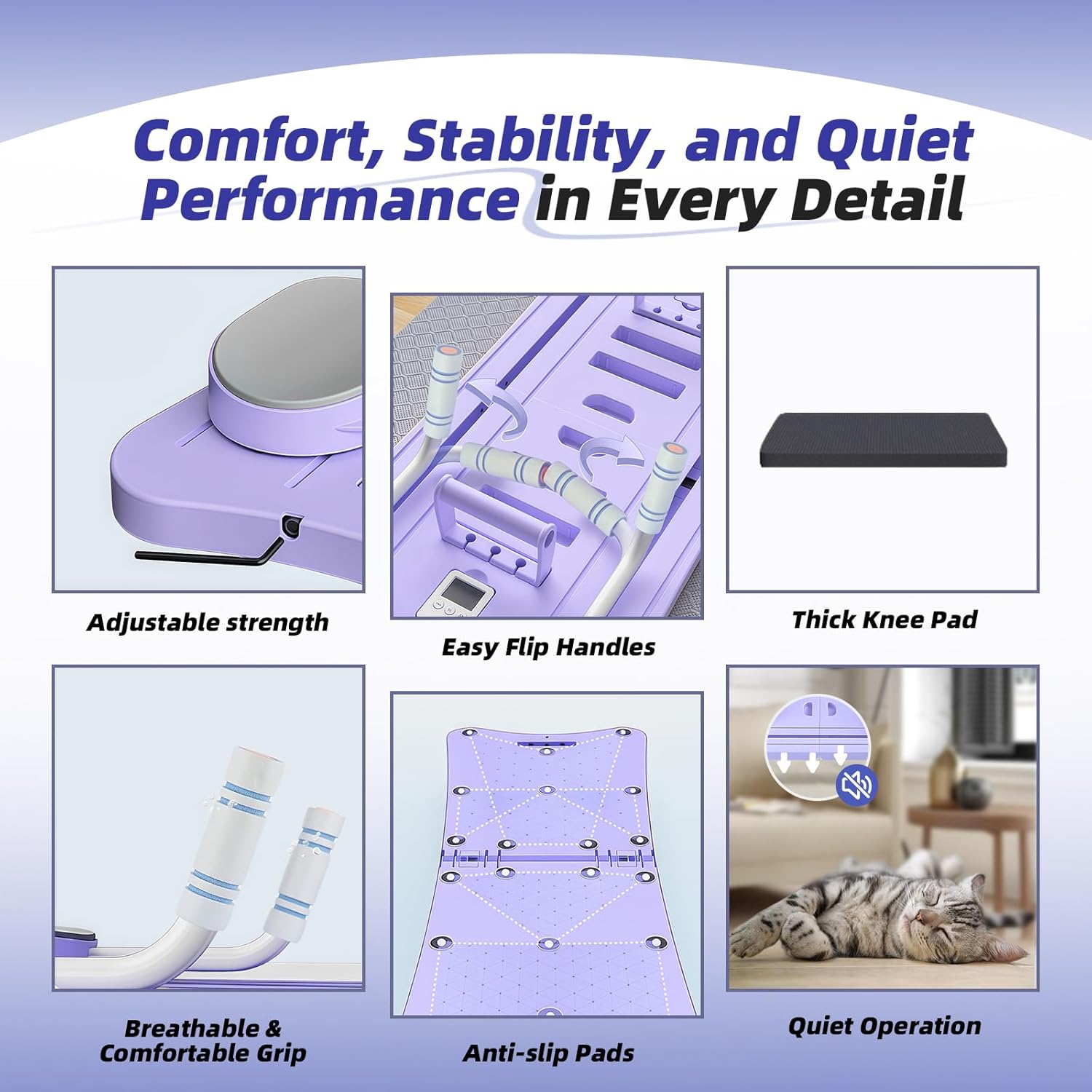 Comfort, Stability, and Quiet Performance in Every Detail

Adjustable strength

Easy Flip Handles

Thick Knee Pad

Breathable & Comfortable Grip

Anti-slip Pads

Quiet Operation