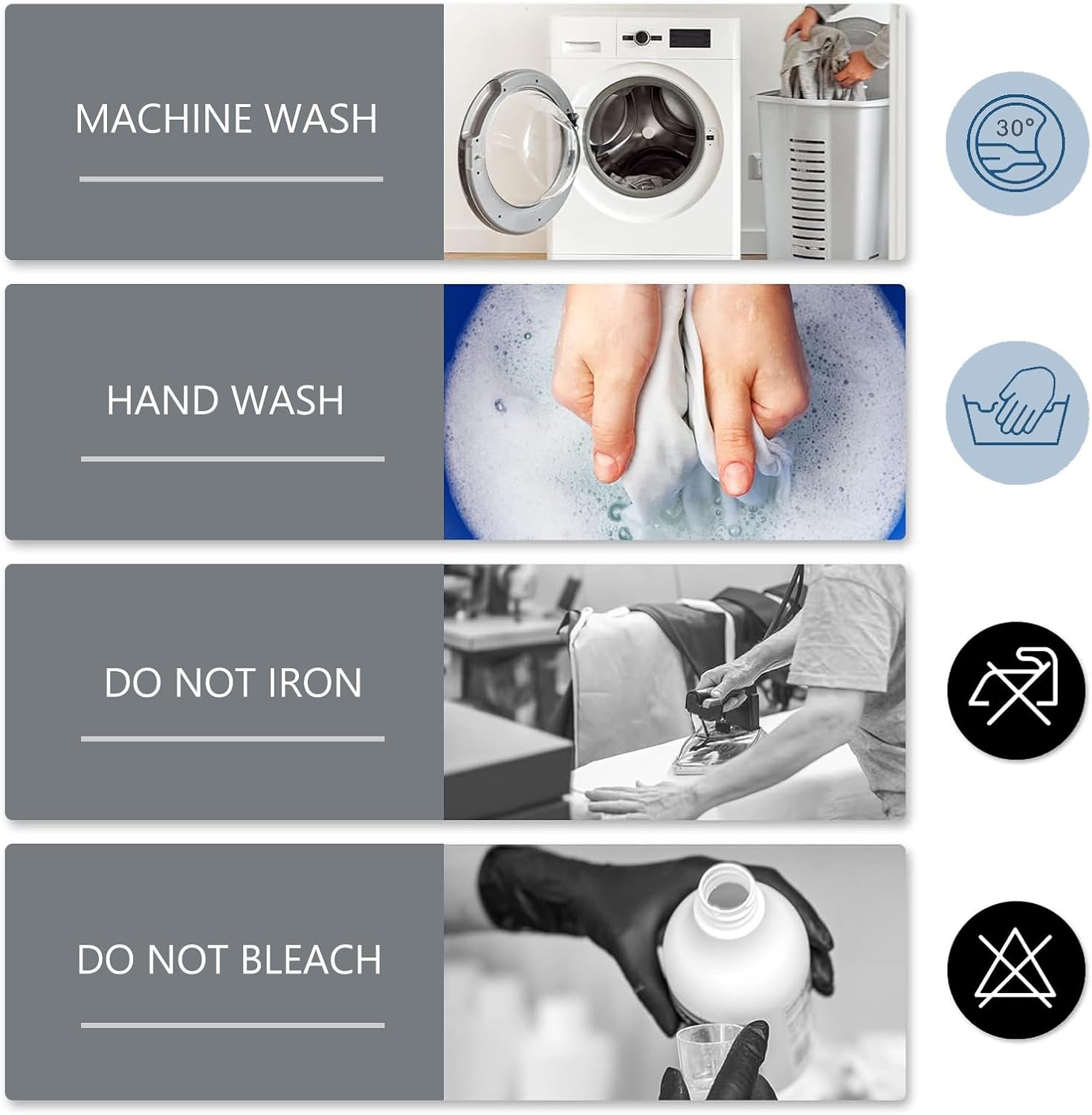 MACHINE WASH

30°

HAND WASH

DO NOT IRON

DO NOT BLEACH