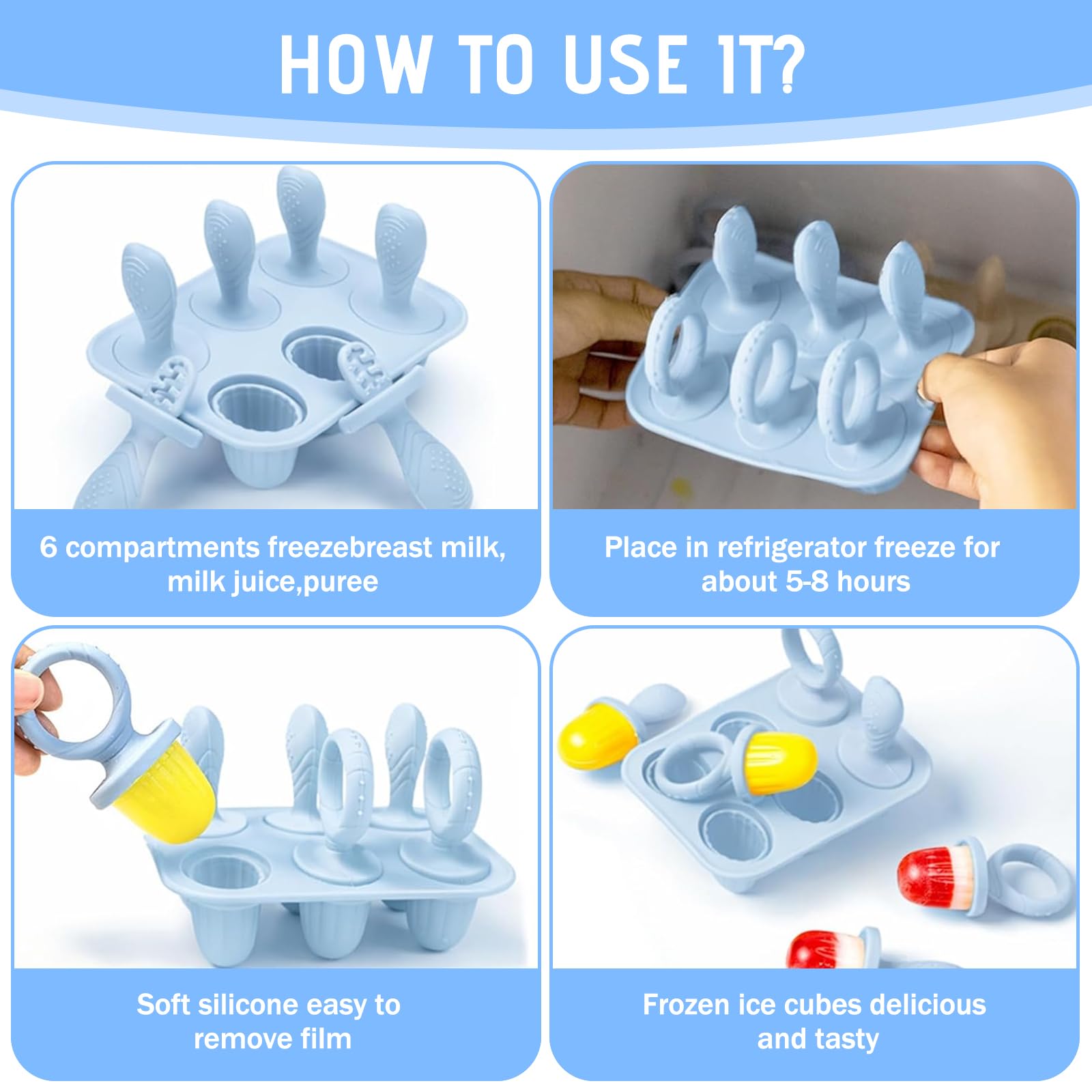 HOW TO USE IT?

6 compartments freezebreast milk, milk juice,puree

Place in refrigerator freeze for about 5-8 hours

Soft silicone easy to remove film

Frozen ice cubes delicious and tasty