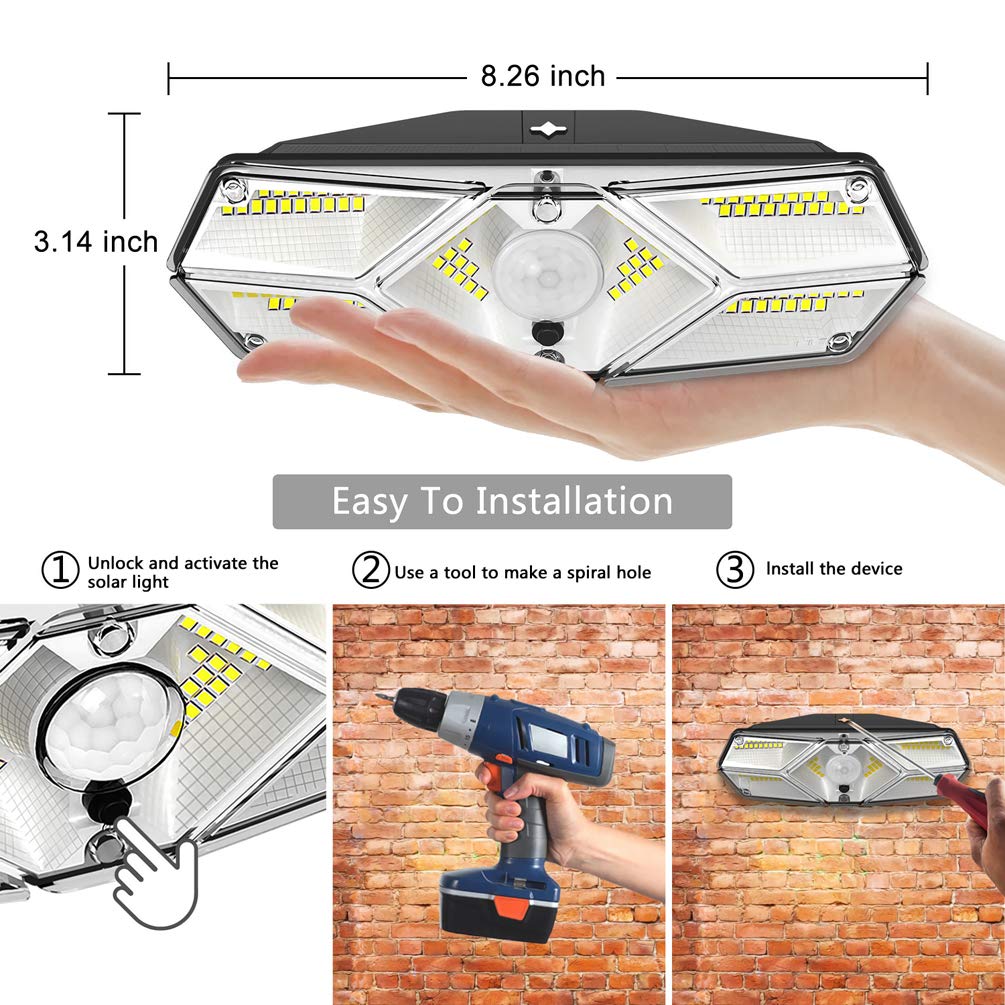 8.26 inch

3.14 inch

Easy To Installation

① Unlock and activate the solar light

② Use a tool to make a spiral hole

③ Install the device