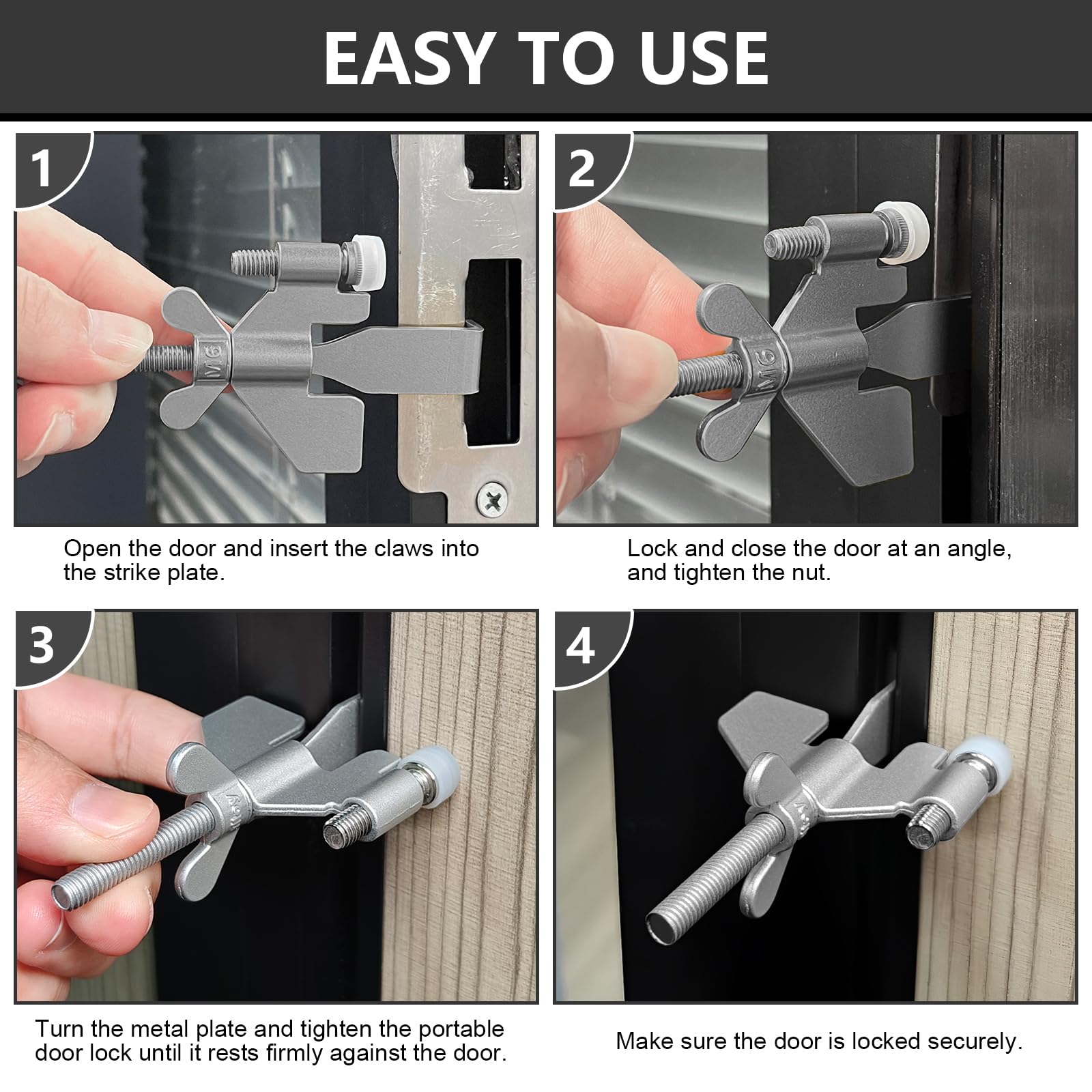 EASY TO USE

1

M6

Open the door and insert the claws into the strike plate.

2

M6

Lock and close the door at an angle, and tighten the nut.

3

Turn the metal plate and tighten the portable door lock until it rests firmly against the door.

4

Make sure the door is locked securely.