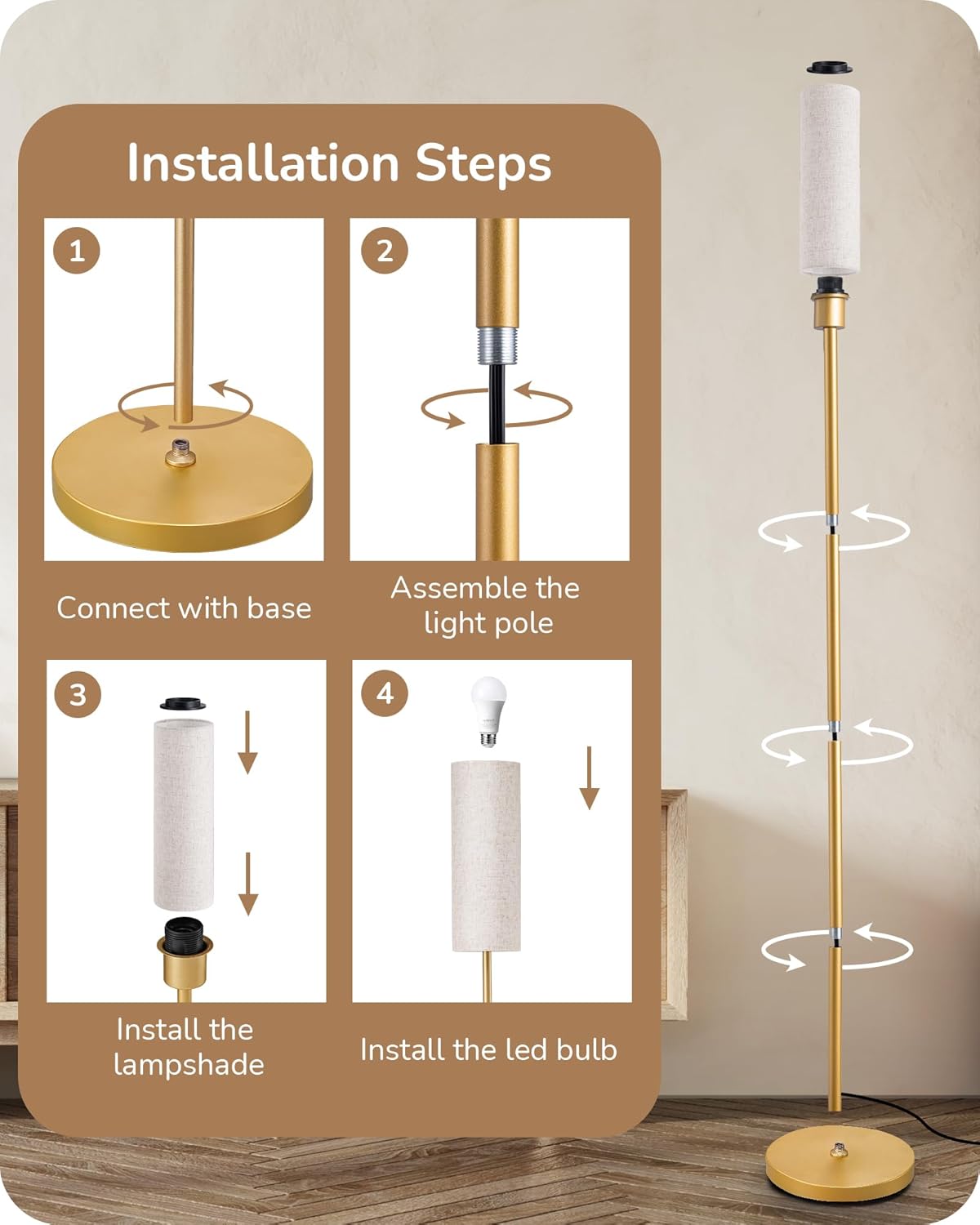 Installation Steps

1

Connect with base

2

Assemble the light pole

3

Install the lampshade

4

Install the led bulb