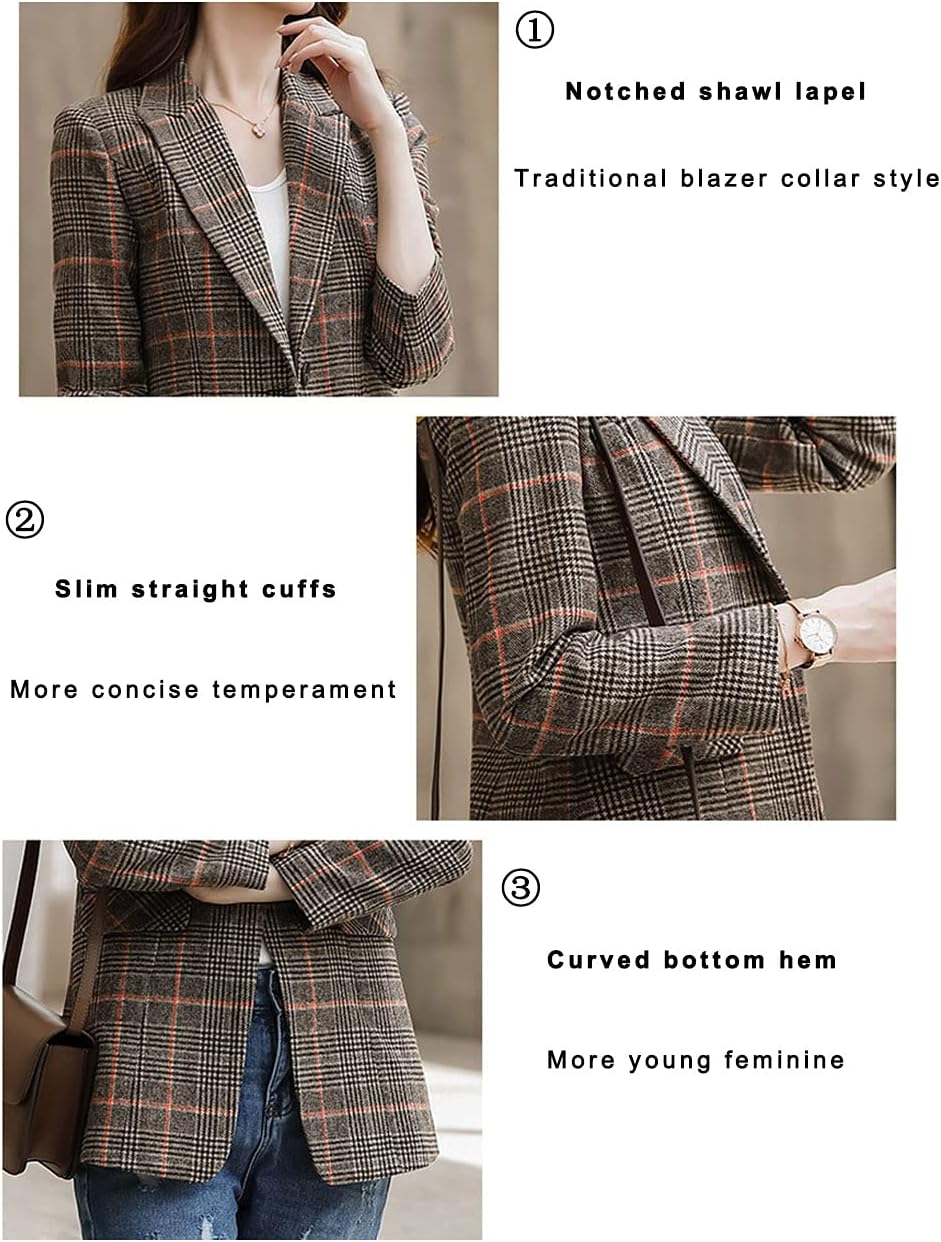 ①

Notched shawl lapel

Traditional blazer collar style

②

Slim straight cuffs

More concise temperament

③

Curved bottom hem

More young feminine