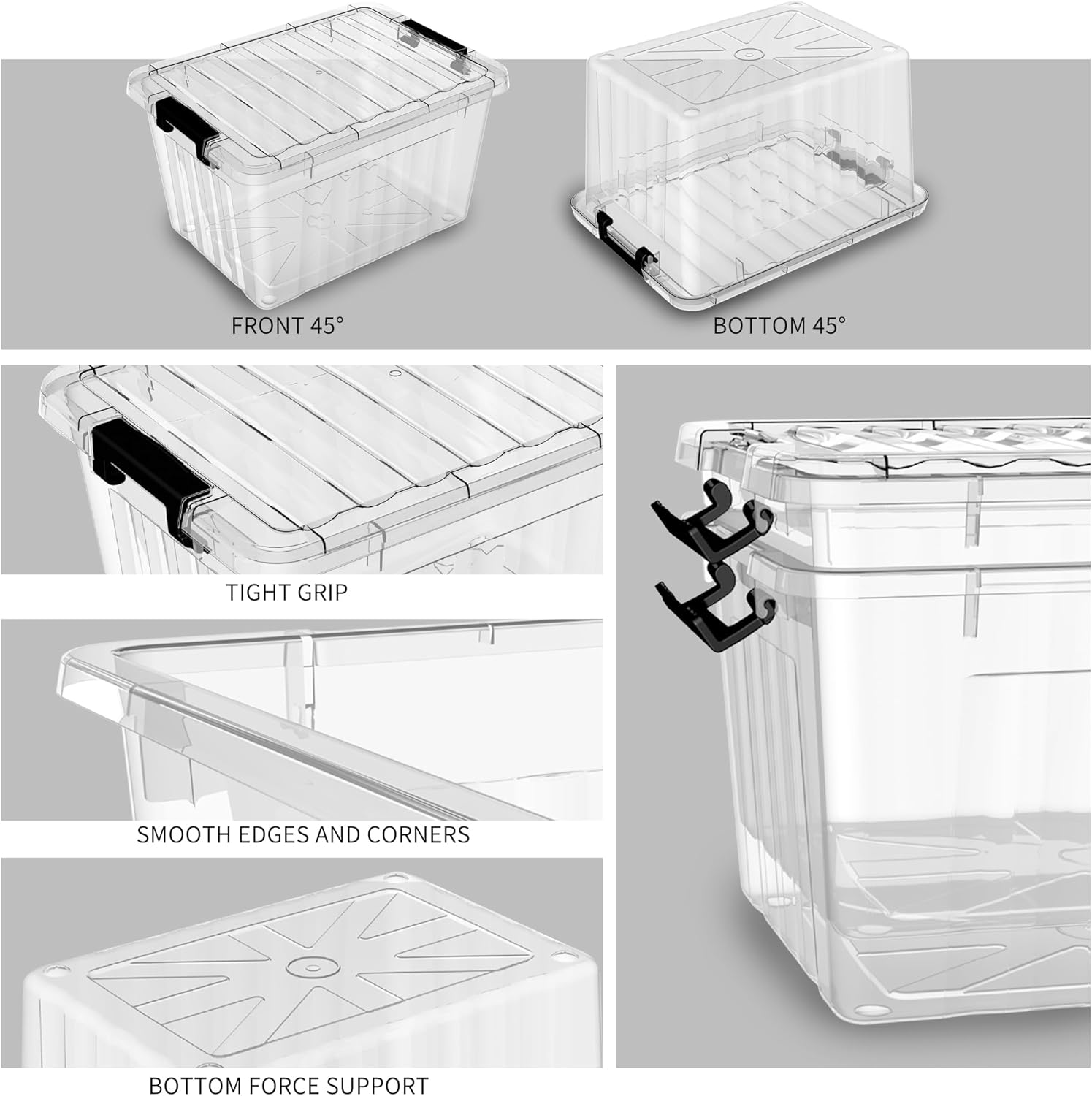 FRONT 45°

BOTTOM 45°

TIGHT GRIP

SMOOTH EDGES AND CORNERS

BOTTOM FORCE SUPPORT