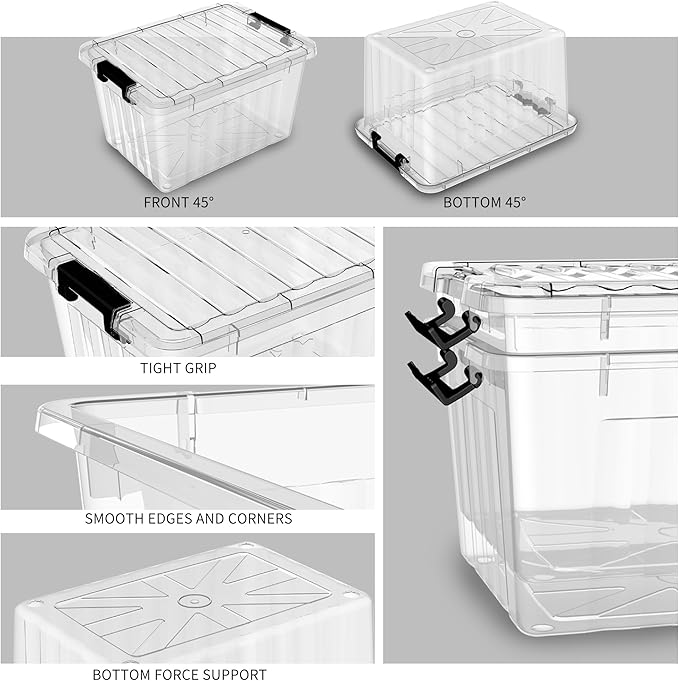 FRONT 45°

BOTTOM 45°

TIGHT GRIP

SMOOTH EDGES AND CORNERS

BOTTOM FORCE SUPPORT