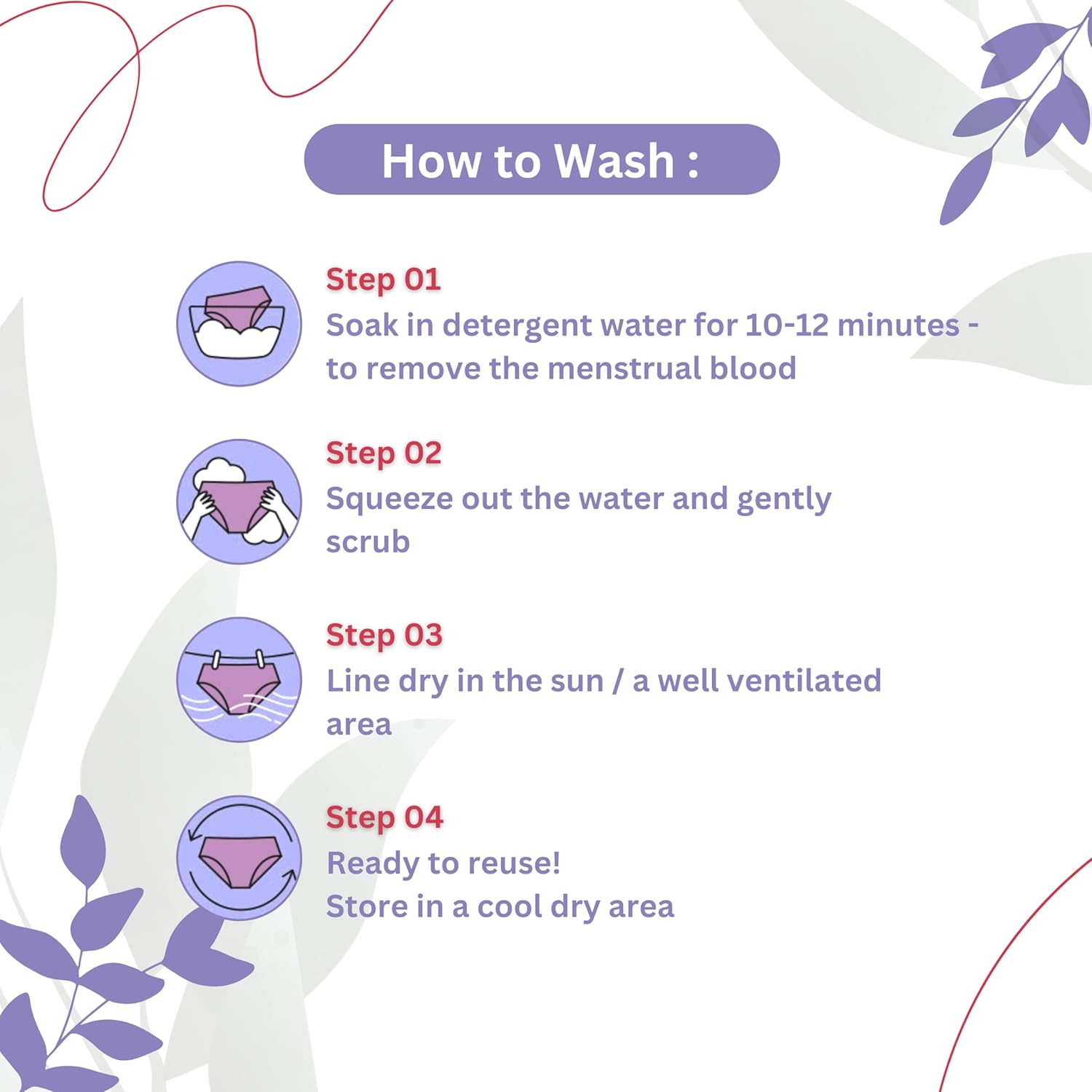 How to Wash :

Step 01
Soak in detergent water for 10-12 minutes - to remove the menstrual blood

Step 02
Squeeze out the water and gently scrub

Step 03
Line dry in the sun / a well ventilated area

Step 04
Ready to reuse!
Store in a cool dry area