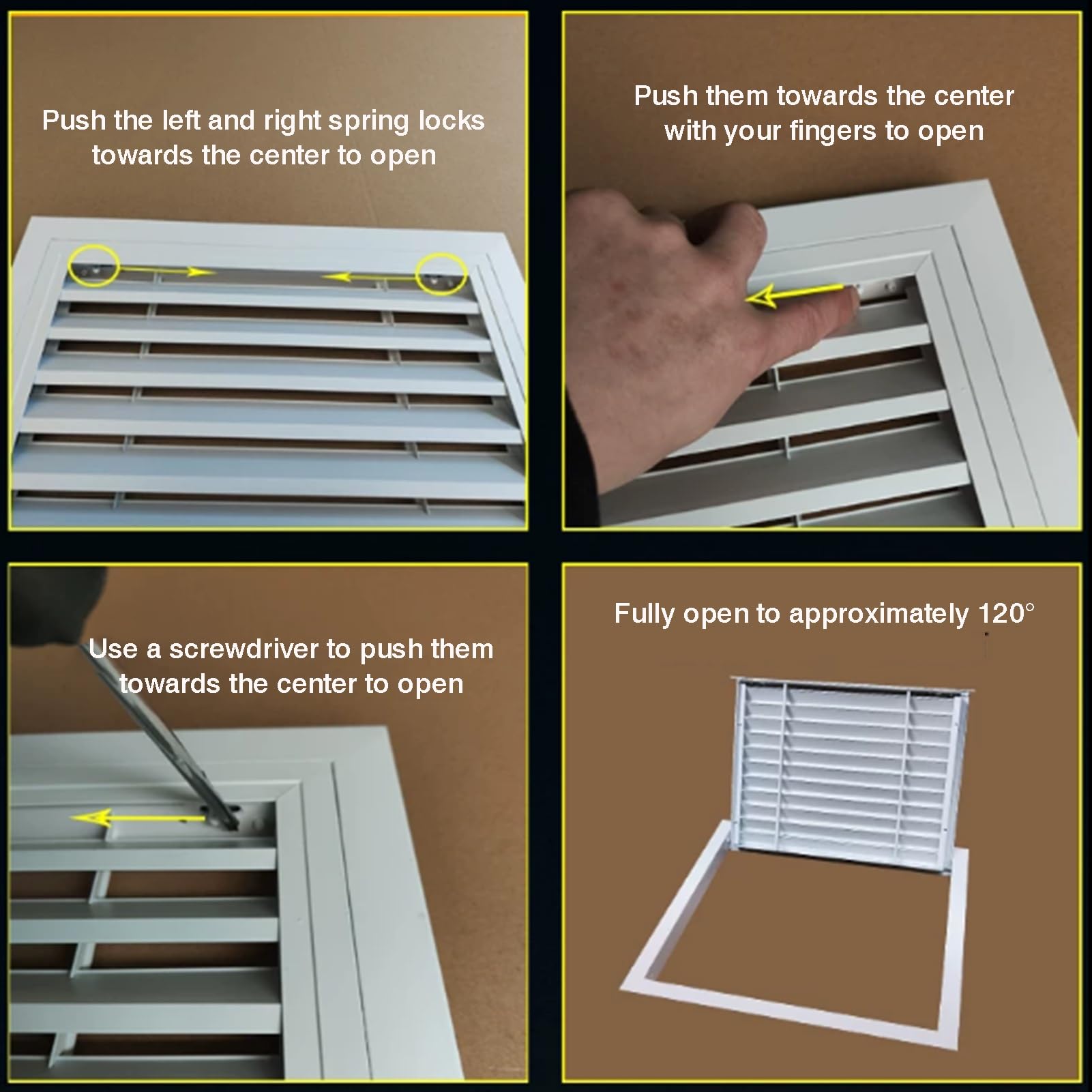 Push the left and right spring locks towards the center to open

Push them towards the center with your fingers to open

Use a screwdriver to push them towards the center to open

Fully open to approximately 120°