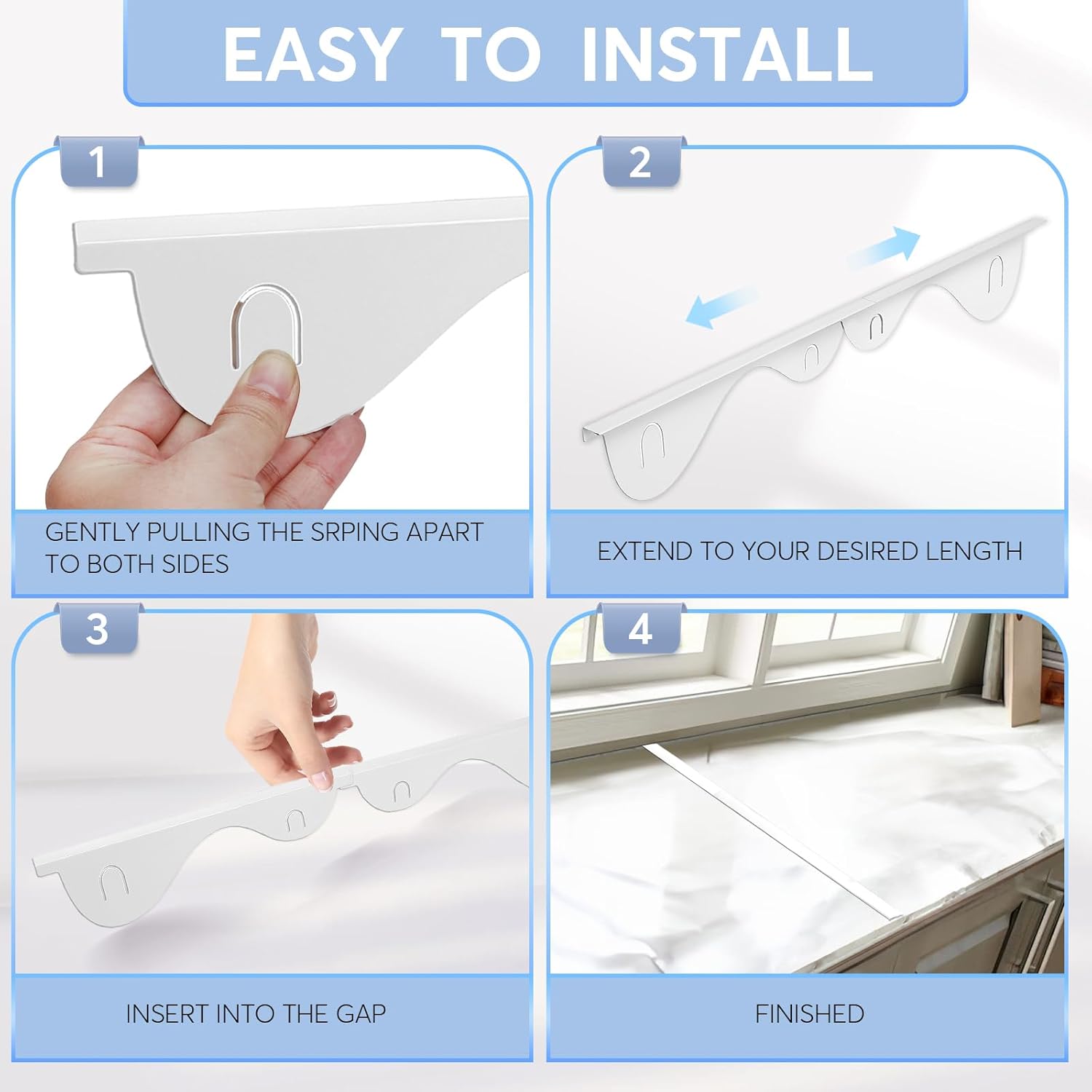 EASY TO INSTALL

1

GENTLY PULLING THE SRPING APART TO BOTH SIDES

2

EXTEND TO YOUR DESIRED LENGTH

3

INSERT INTO THE GAP

4

FINISHED