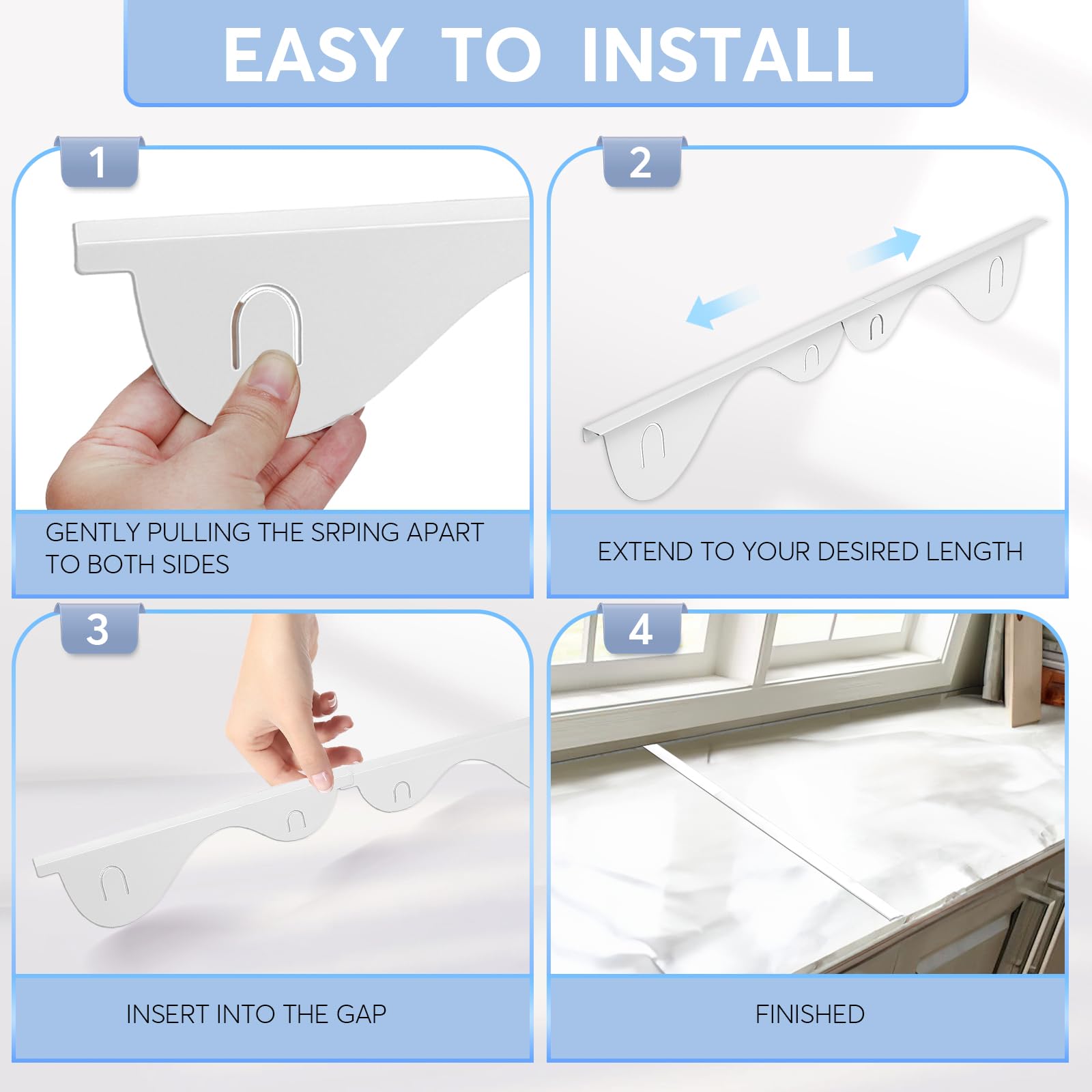 EASY TO INSTALL

1

GENTLY PULLING THE SRPING APART TO BOTH SIDES

2

EXTEND TO YOUR DESIRED LENGTH

3

INSERT INTO THE GAP

4

FINISHED