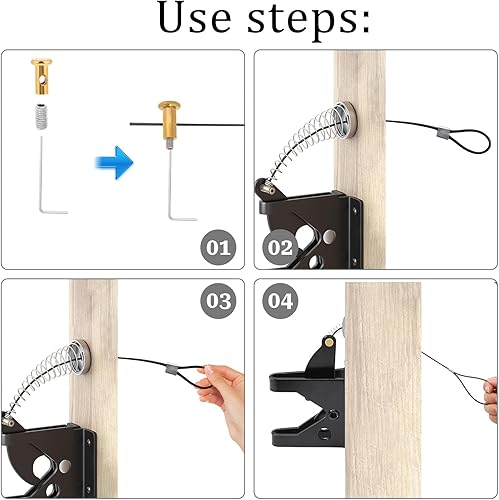 Use steps:

01

02

03

04