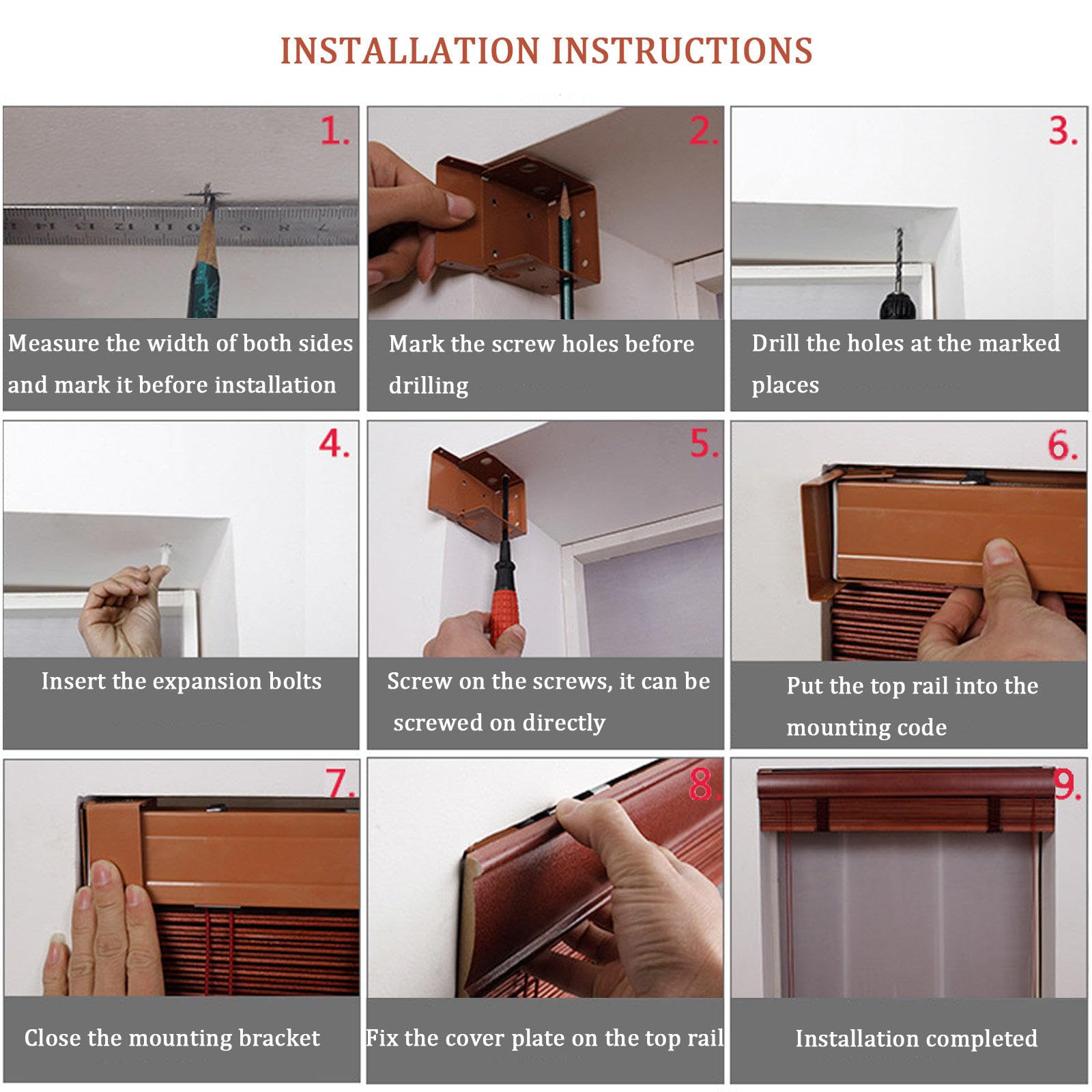 INSTALLATION INSTRUCTIONS

1.
Measure the width of both sides and mark it before installation

2.
Mark the screw holes before drilling

3.
Drill the holes at the marked places

4.
Insert the expansion bolts

5.
Screw on the screws, it can be screwed on directly

6.
Put the top rail into the mounting code

7.
Close the mounting bracket

8.
Fix the cover plate on the top rail

9.
Installation completed